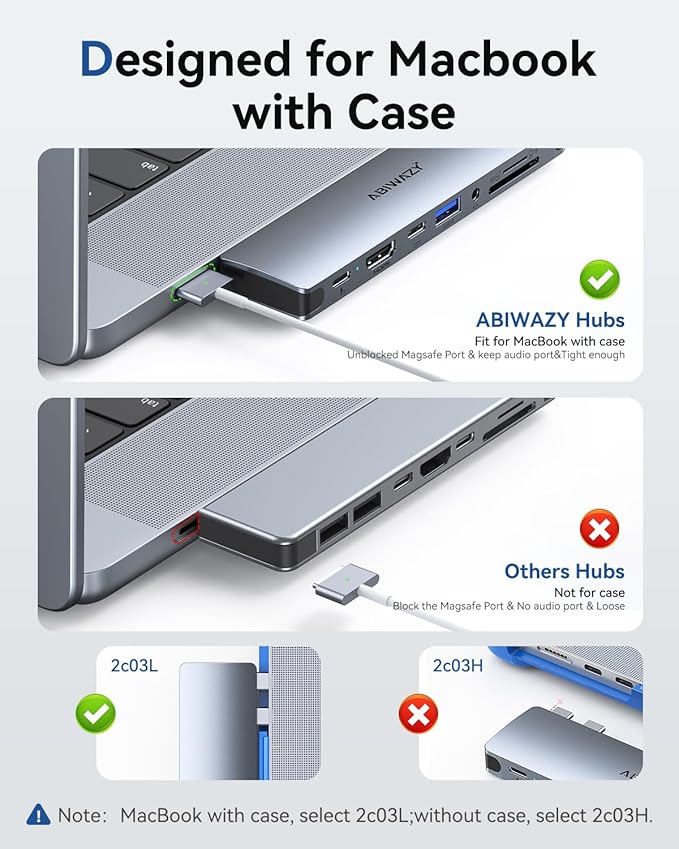 Designed for Macbook with Case

tab

ABIWAZY

ABIWAZY Hubs
Fit for MacBook with case
Unblocked Magsafe Port & keep audio port&Tight enough

tab

Others Hubs
Not for case
Block the Magsafe Port & No audio port & Loose

2c03L

2c03H

Note: MacBook with case, select 2c03L;without case, select 2c03H.