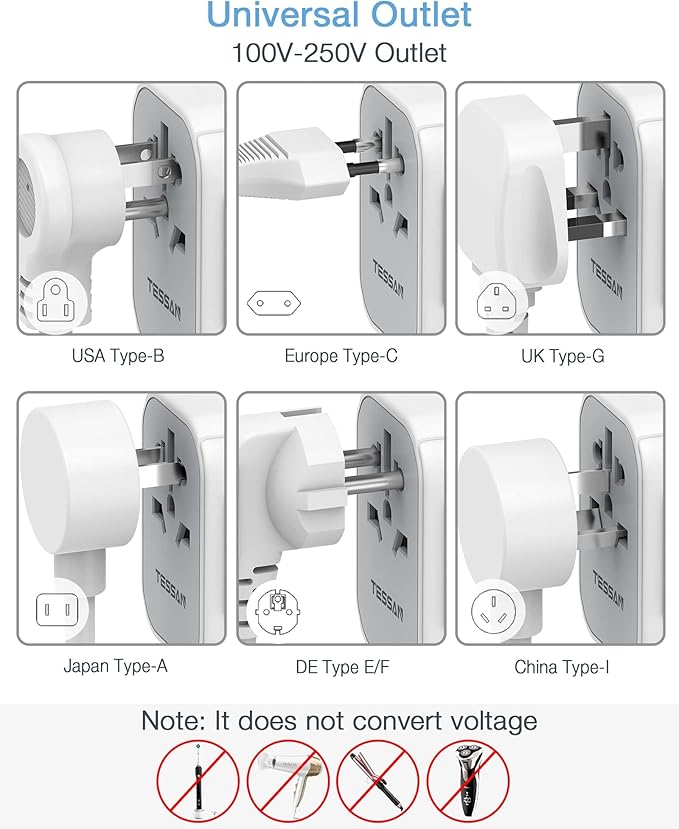 Universal Outlet
100V-250V Outlet

TESSAN

USA Type-B

TESSAN

Europe Type-C

TESSAN

UK Type-G

TESSAN

Japan Type-A

TESSAN

DE Type E/F

TESSAN

China Type-I

Note: It does not convert voltage