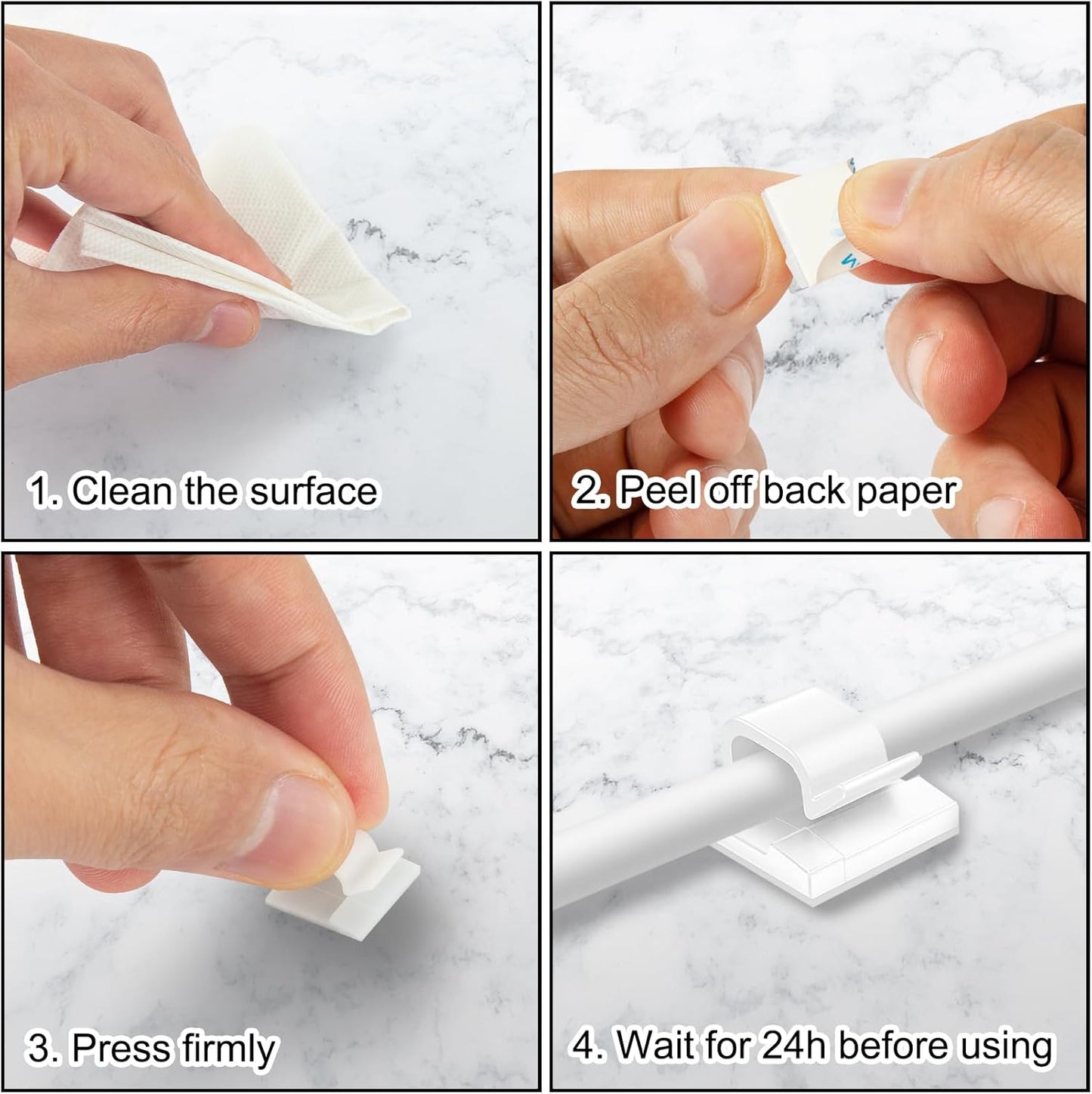 1. Clean the surface

2. Peel off back paper

3. Press firmly

4. Wait for 24h before using