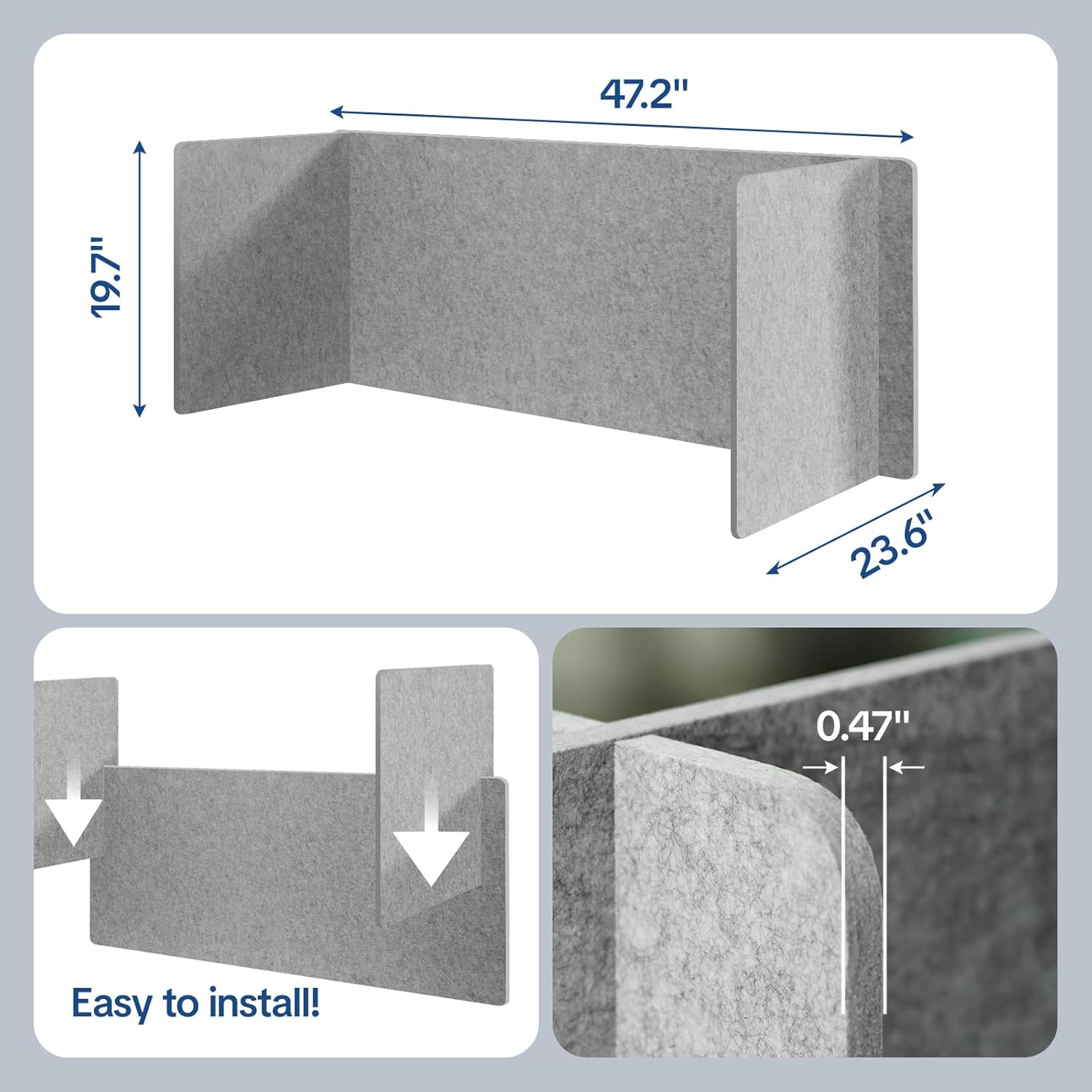 47.2"

19.7"

23.6"

Easy to install!

0.47"