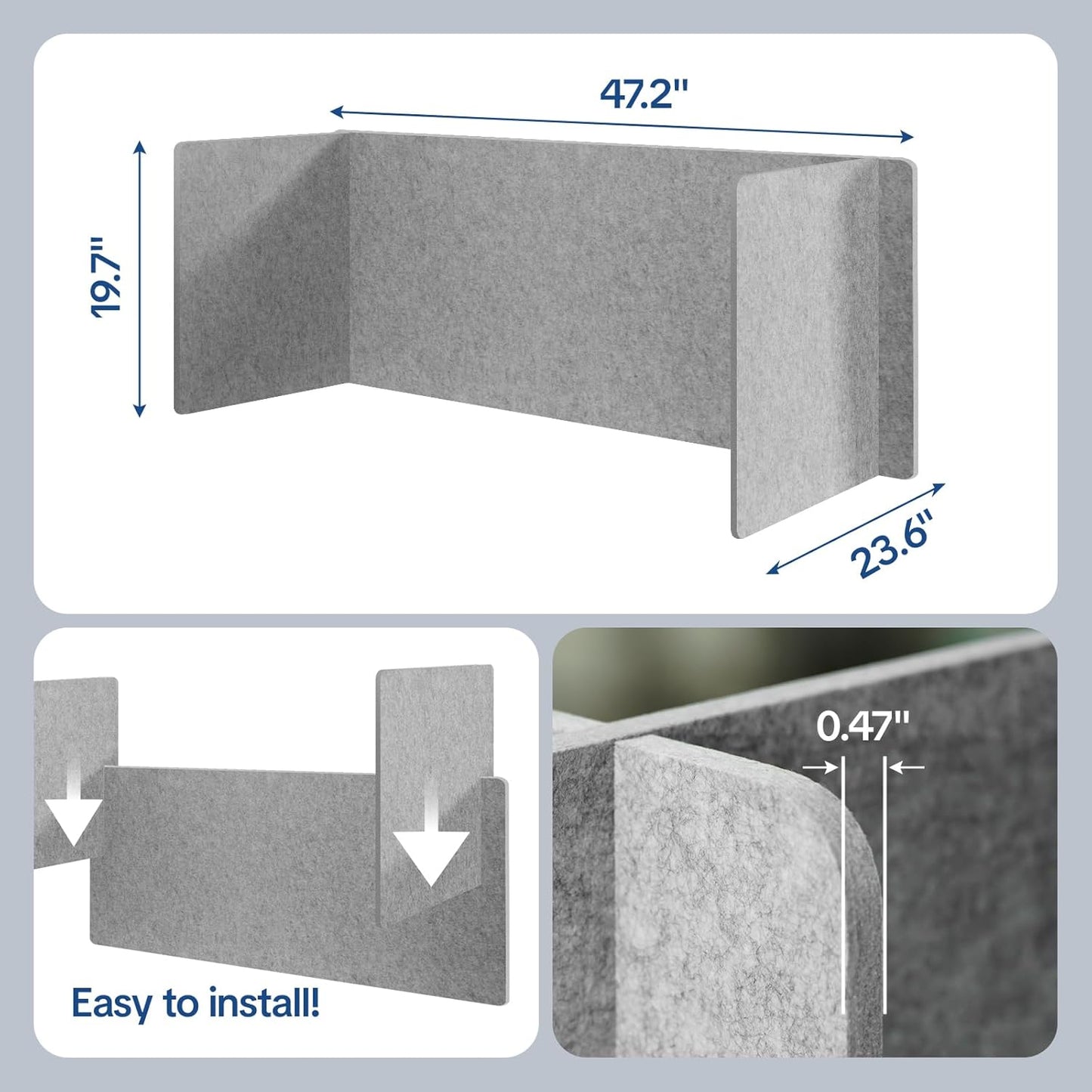 47.2"

19.7"

23.6"

Easy to install!

0.47"