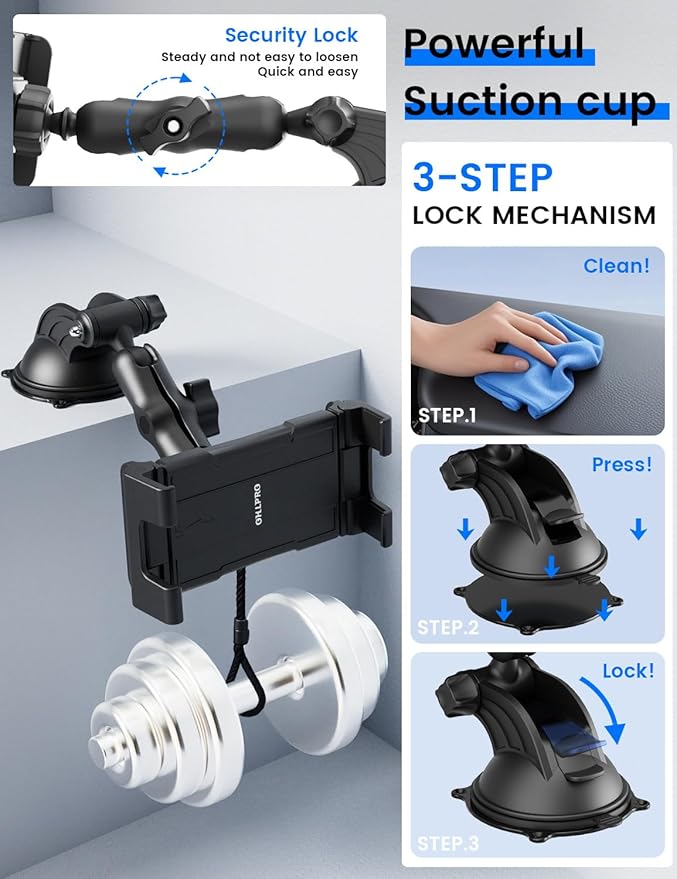 Security Lock
Steady and not easy to loosen
Quick and easy

Powerful
Suction cup

3-STEP
LOCK MECHANISM

Clean!
STEP.1

Press!
STEP.2

Lock!
STEP.3

OHLPRO