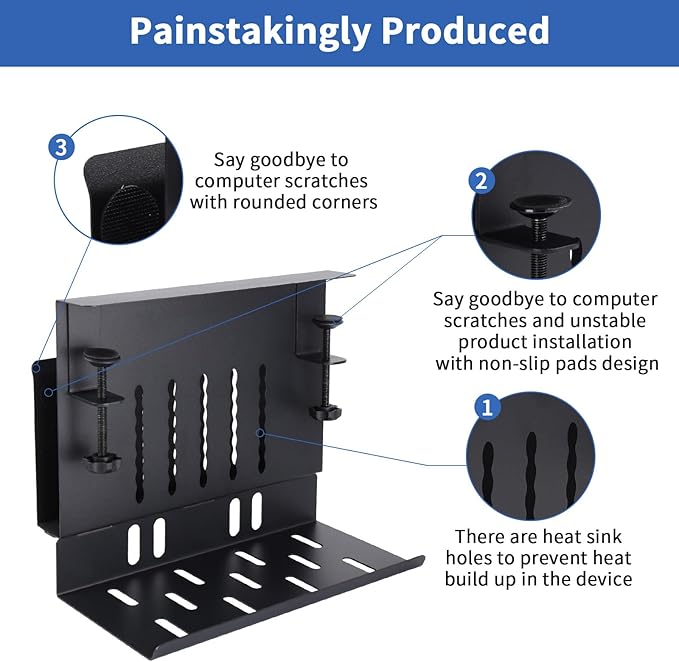 Painstakingly Produced

3

Say goodbye to computer scratches with rounded corners

2

Say goodbye to computer scratches and unstable product installation with non-slip pads design

1

There are heat sink holes to prevent heat build up in the device