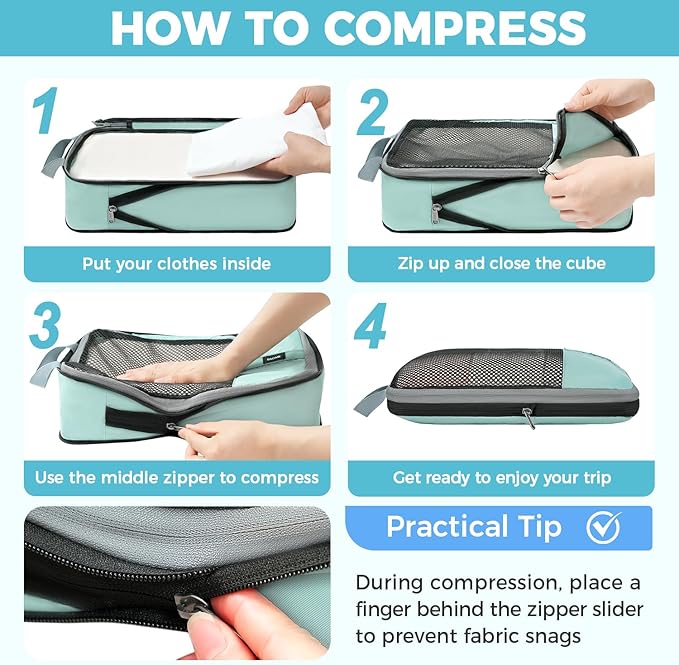 HOW TO COMPRESS

1

Put your clothes inside

2

Zip up and close the cube

3

Use the middle zipper to compress

4

Get ready to enjoy your trip

Practical Tip

During compression, place a finger behind the zipper slider to prevent fabric snags