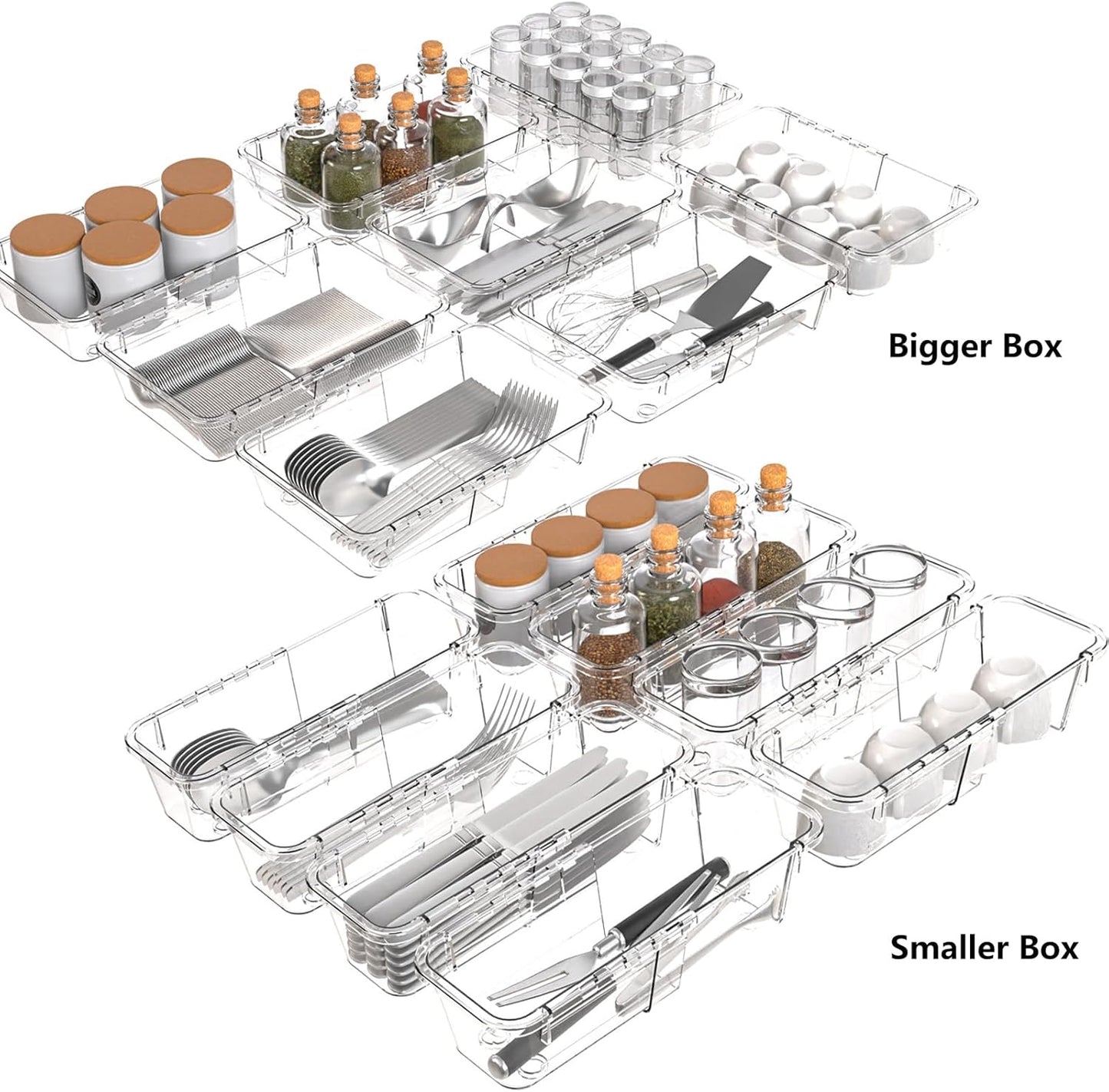 Bigger Box

Smaller Box