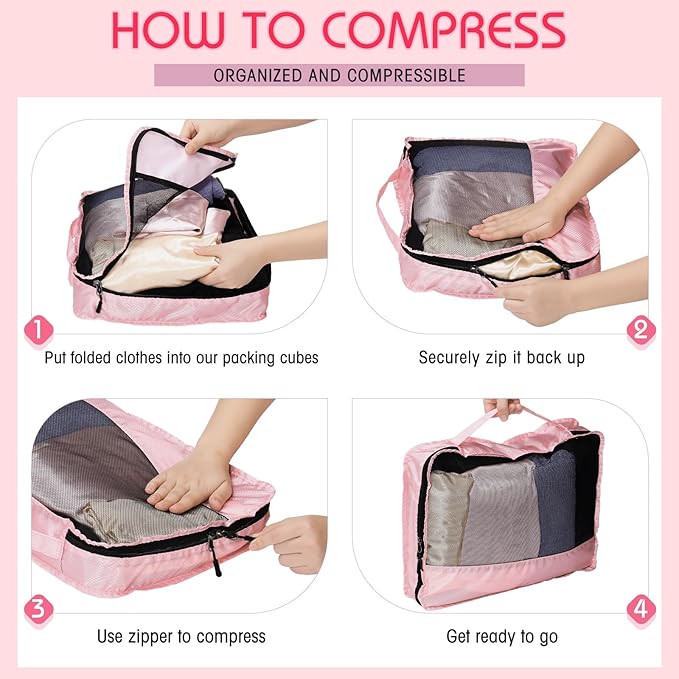 HOW TO COMPRESS

ORGANIZED AND COMPRESSIBLE

1

Put folded clothes into our packing cubes

2

Securely zip it back up

3

Use zipper to compress

4

Get ready to go