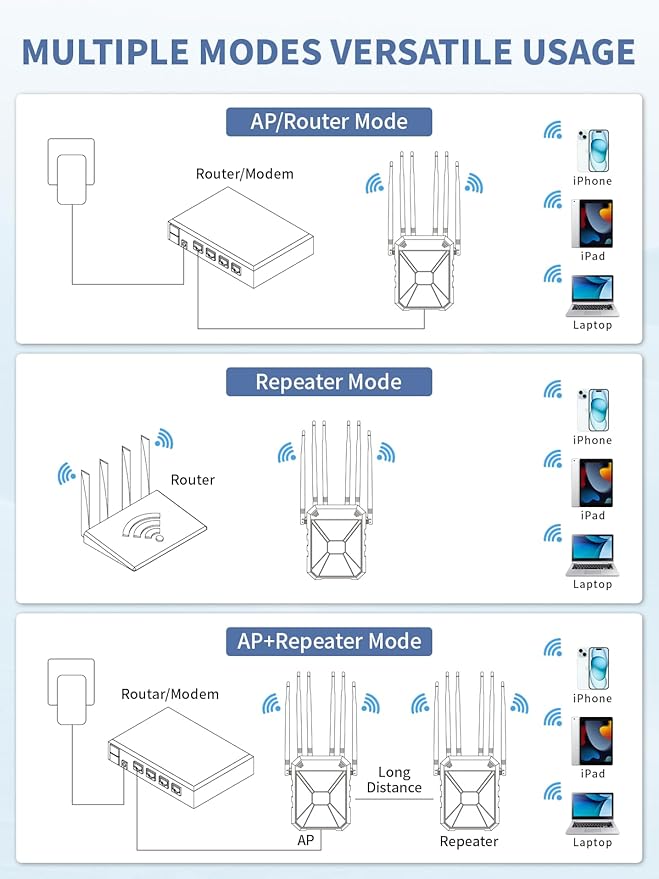 MULTIPLE MODES VERSATILE USAGE

AP/Router Mode

Router/Modem

iPhone

iPad

Laptop

Repeater Mode

Router

iPhone

iPad

Laptop

AP+Repeater Mode

Routar/Modem

Long Distance

AP

Repeater

iPhone

iPad

Laptop