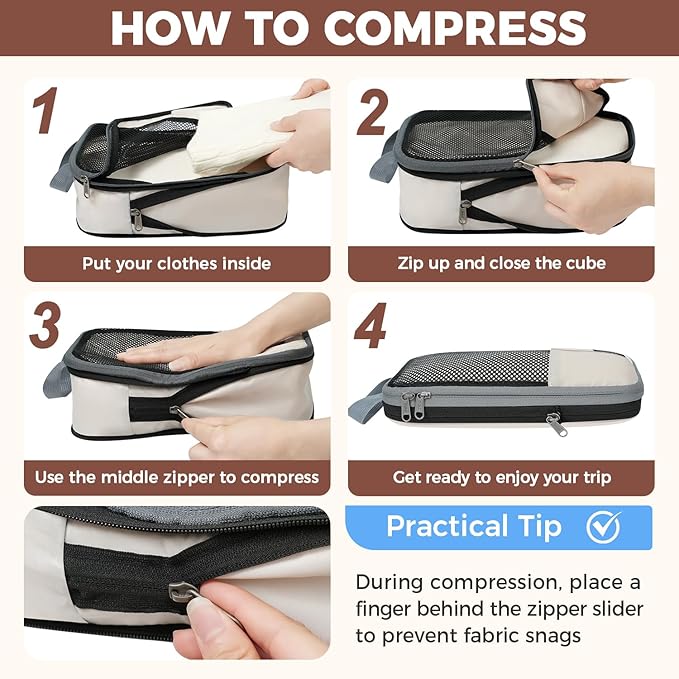 HOW TO COMPRESS

1

Put your clothes inside

2

Zip up and close the cube

3

Use the middle zipper to compress

4

Get ready to enjoy your trip

Practical Tip

During compression, place a finger behind the zipper slider to prevent fabric snags