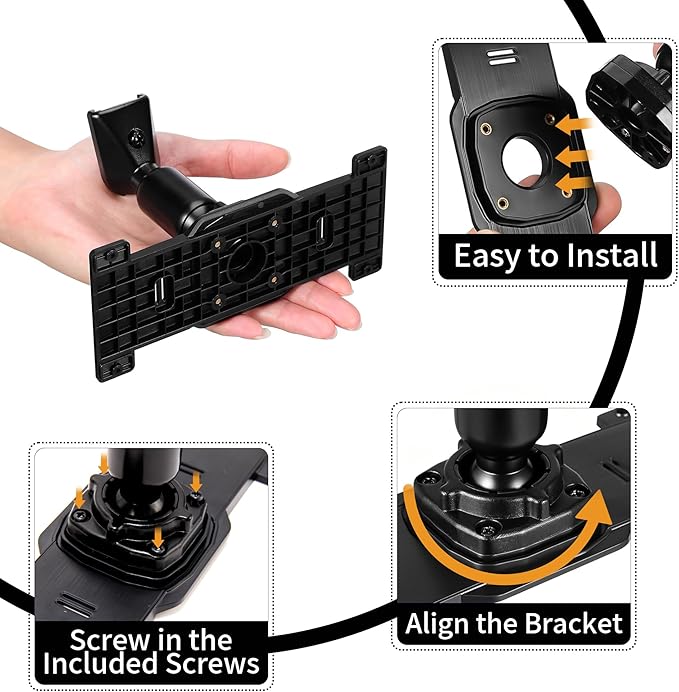 Easy to Install

Align the Bracket

Screw in the Included Screws