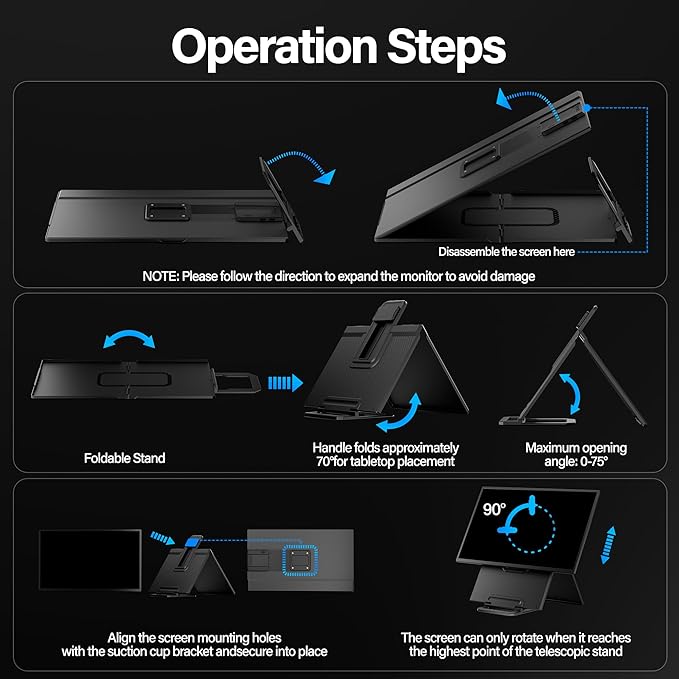 Operation Steps

Disassemble the screen here

NOTE: Please follow the direction to expand the monitor to avoid damage

Foldable Stand

Handle folds approximately 70°for tabletop placement

Maximum opening angle: 0-75°

90°

Align the screen mounting holes with the suction cup bracket andsecure into place

The screen can only rotate when it reaches the highest point of the telescopic stand