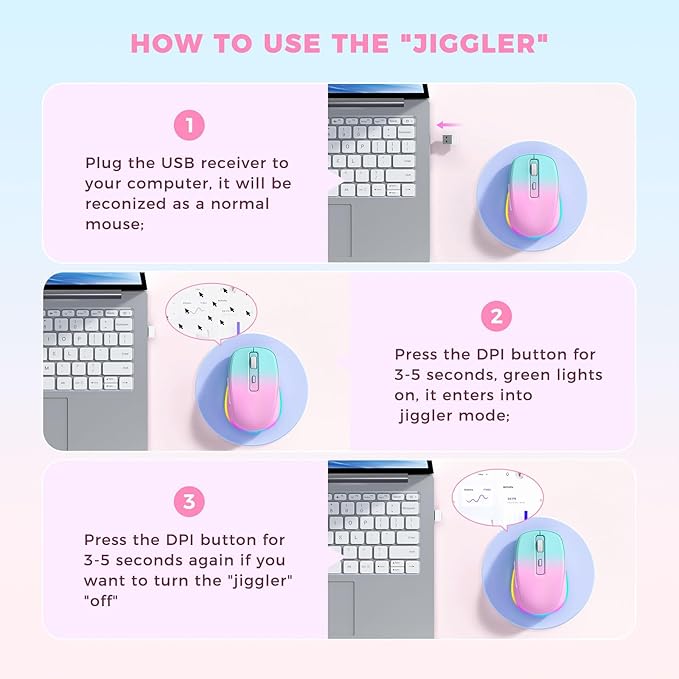 HOW TO USE THE "JIGGLER"

1

Plug the USB receiver to your computer, it will be reconized as a normal mouse;

2

Press the DPI button for 3-5 seconds, green lights on, it enters into jiggler mode;

3

Press the DPI button for 3-5 seconds again if you want to turn the "jiggler" "off"