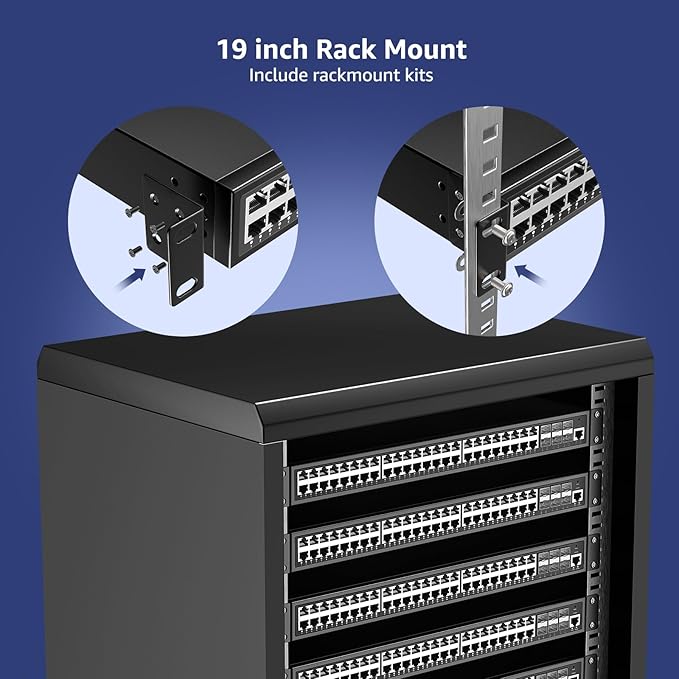 19 inch Rack Mount
Include rackmount kits