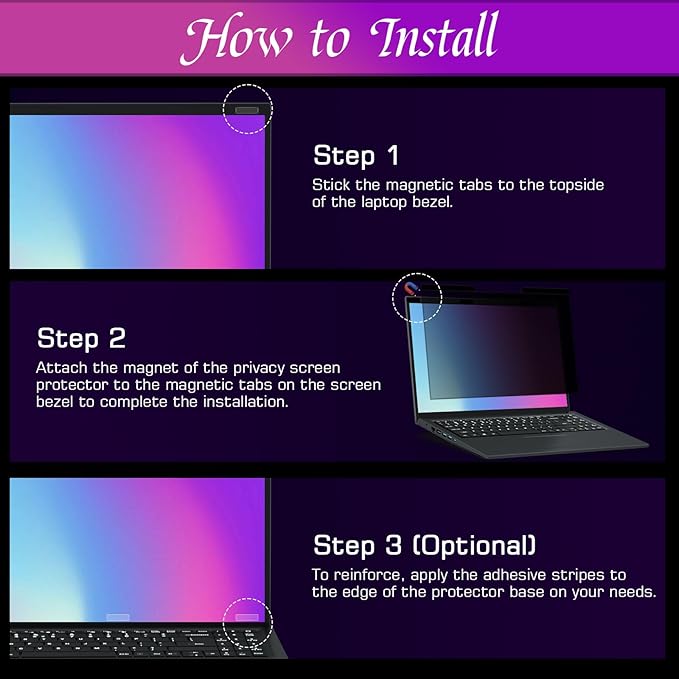 How to Install

Step 1
Stick the magnetic tabs to the topside of the laptop bezel.

Step 2
Attach the magnet of the privacy screen protector to the magnetic tabs on the screen bezel to complete the installation.

Step 3 (Optional)
To reinforce, apply the adhesive stripes to the edge of the protector base on your needs.