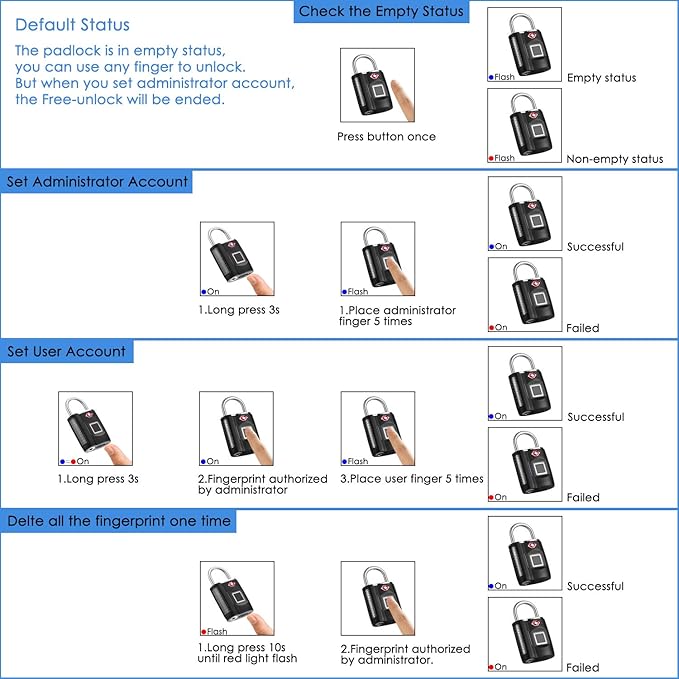 Default Status

The padlock is in empty status, you can use any finger to unlock. But when you set administrator account, the Free-unlock will be ended.

Check the Empty Status

Press button once

Flash

Empty status

Flash

Non-empty status

Set Administrator Account

On

1.Long press 3s

Flash

1.Place administrator finger 5 times

On

Successful

On

Failed

Set User Account

On

1.Long press 3s

On

2.Fingerprint authorized by administrator

Flash

3.Place user finger 5 times

On

Successful

On

Failed

Delte all the fingerprint one time

Flash

1.Long press 10s until red light flash

2.Fingerprint authorized by administrator.

On

Successful

On

Failed