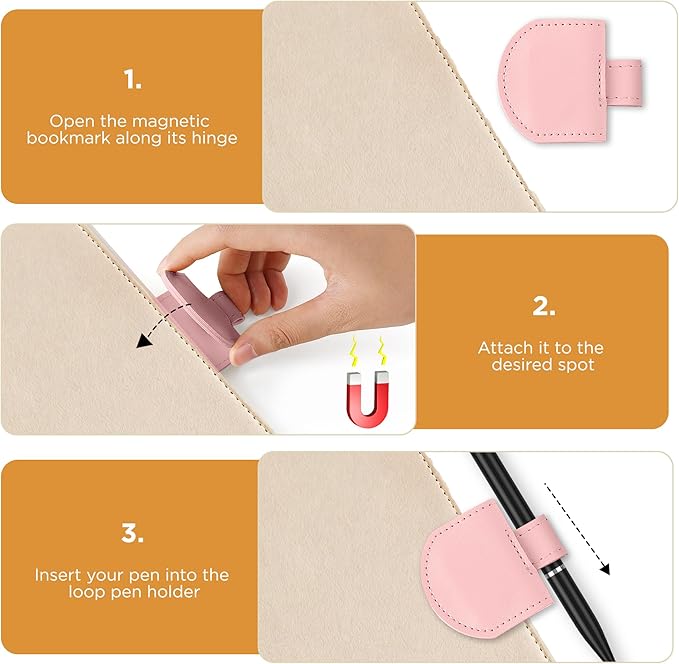 1.

Open the magnetic bookmark along its hinge

2.

Attach it to the desired spot

3.

Insert your pen into the loop pen holder