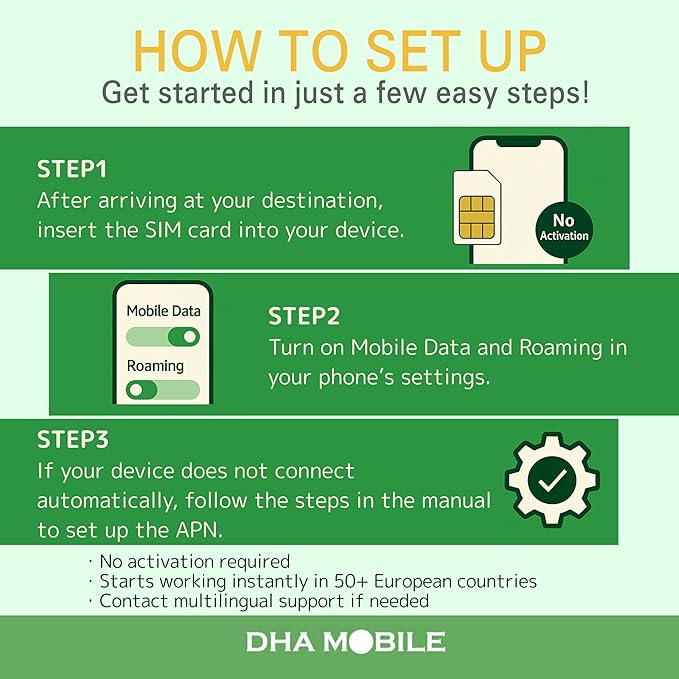 HOW TO SET UP
Get started in just a few easy steps!

STEP1
After arriving at your destination, insert the SIM card into your device.

No Activation

Mobile Data

Roaming

STEP2
Turn on Mobile Data and Roaming in your phone's settings.

STEP3
If your device does not connect automatically, follow the steps in the manual to set up the APN.

· No activation required
· Starts working instantly in 50+ European countries
· Contact multilingual support if needed

DHA MOBILE