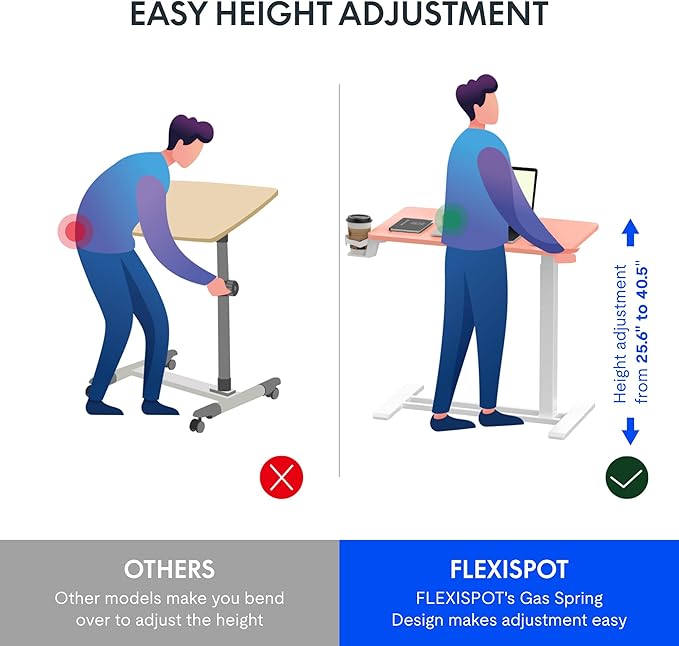 EASY HEIGHT ADJUSTMENT

Height adjustment from 25.6" to 40.5"

OTHERS
Other models make you bend over to adjust the height

FLEXISPOT
FLEXISPOT's Gas Spring Design makes adjustment easy