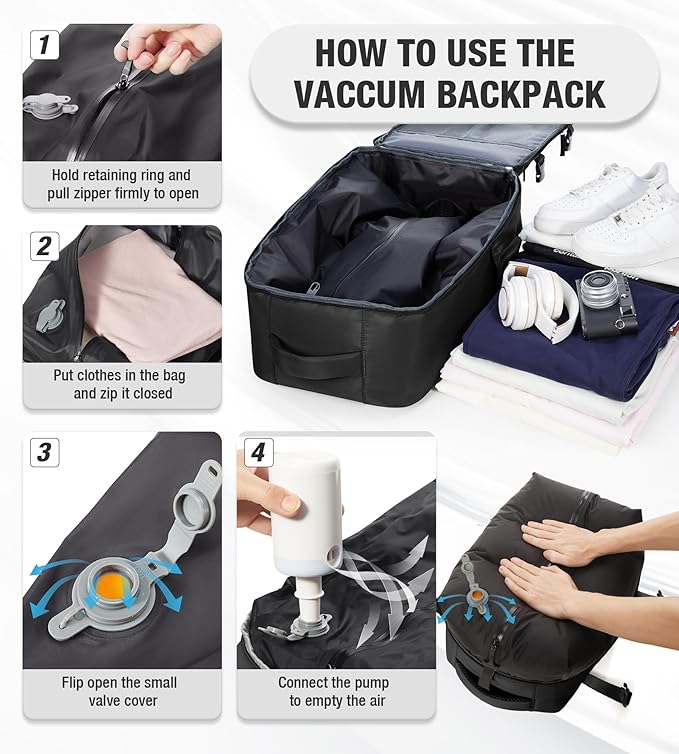 HOW TO USE THE VACCUM BACKPACK

1

Hold retaining ring and pull zipper firmly to open

2

Put clothes in the bag and zip it closed

3

Flip open the small valve cover

4

Connect the pump to empty the air