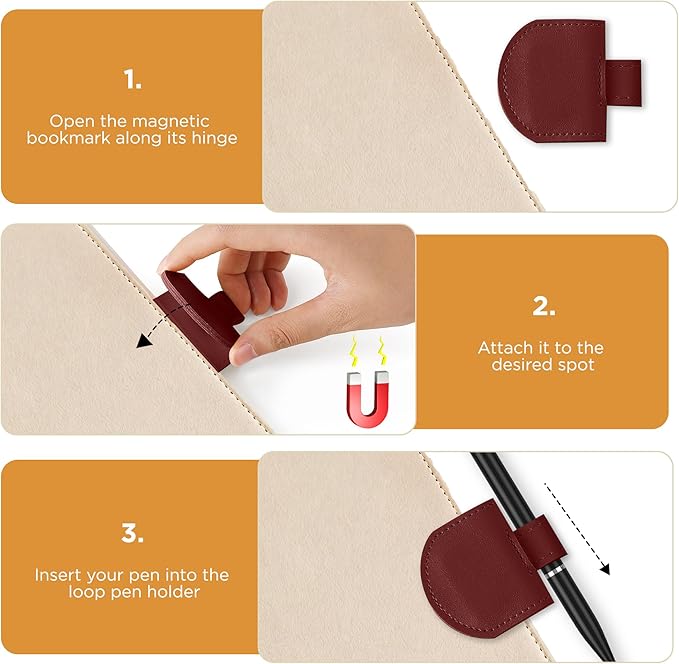 1.

Open the magnetic bookmark along its hinge

2.

Attach it to the desired spot

3.

Insert your pen into the loop pen holder