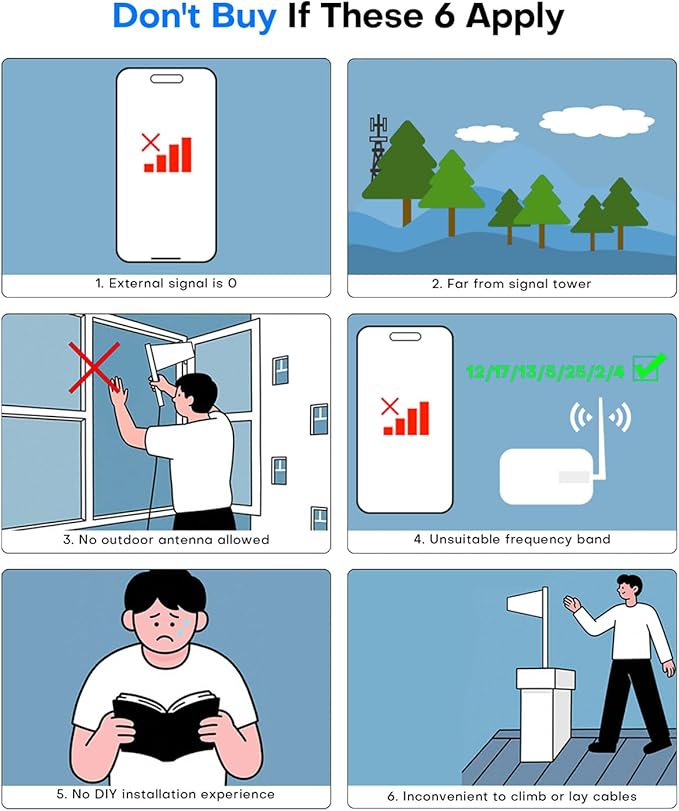 Don't Buy If These 6 Apply

1. External signal is 0

2. Far from signal tower

3. No outdoor antenna allowed

12/17/13/5/25/2/4

4. Unsuitable frequency band

5. No DIY installation experience

6. Inconvenient to climb or lay cables