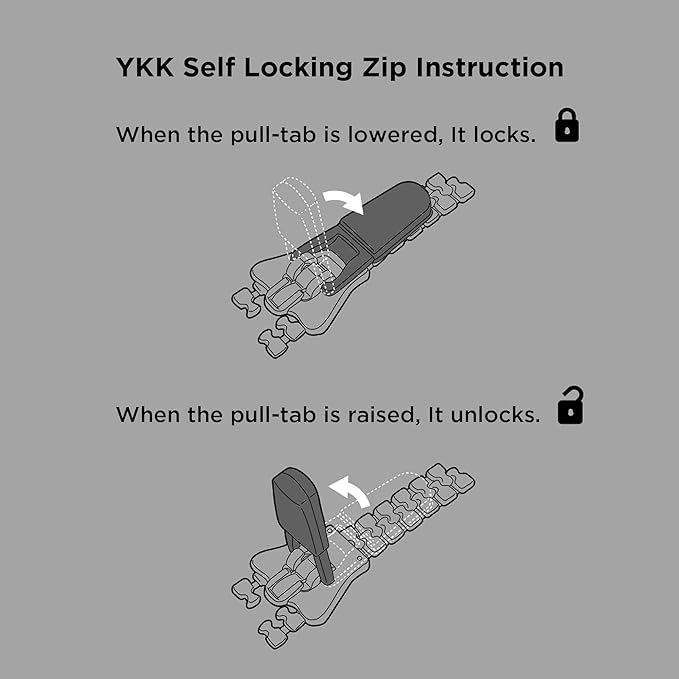 YKK Self Locking Zip Instruction

When the pull-tab is lowered, It locks.

When the pull-tab is raised, It unlocks.