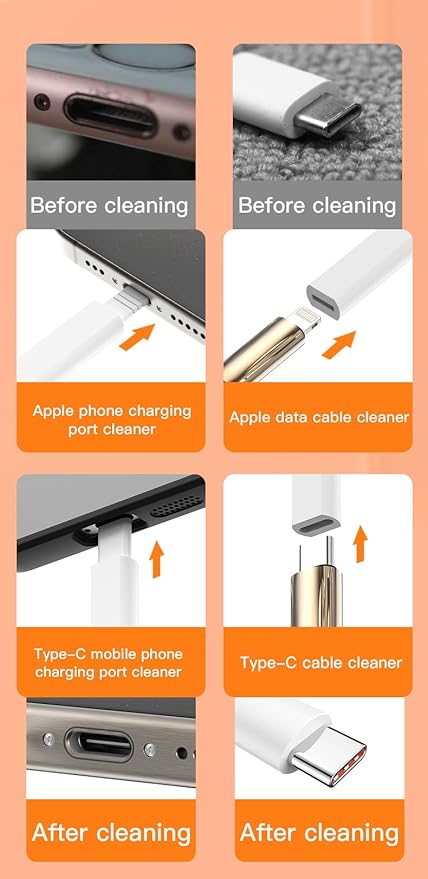 Before cleaning

Before cleaning

Apple phone charging port cleaner

Apple data cable cleaner

Type-C mobile phone charging port cleaner

Type-C cable cleaner

After cleaning

After cleaning