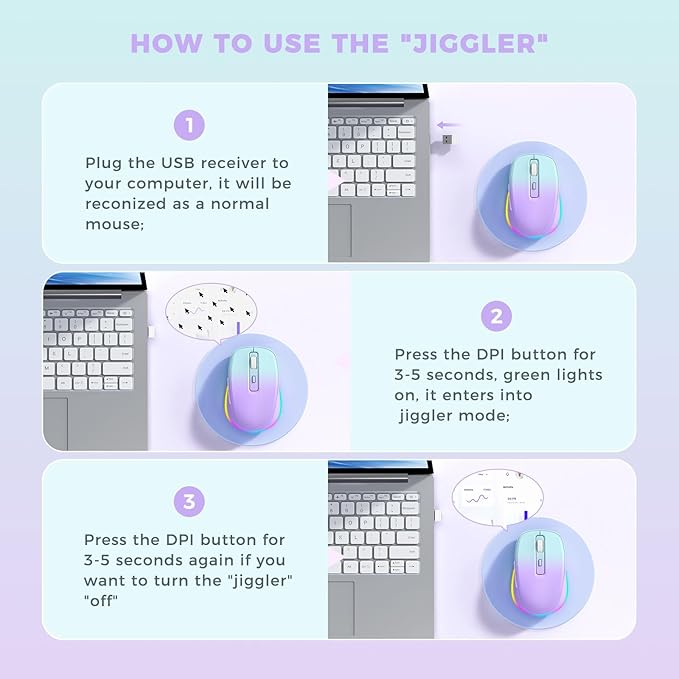 HOW TO USE THE "JIGGLER"

1

Plug the USB receiver to your computer, it will be reconized as a normal mouse;

2

Press the DPI button for 3-5 seconds, green lights on, it enters into jiggler mode;

3

Press the DPI button for 3-5 seconds again if you want to turn the "jiggler" "off"