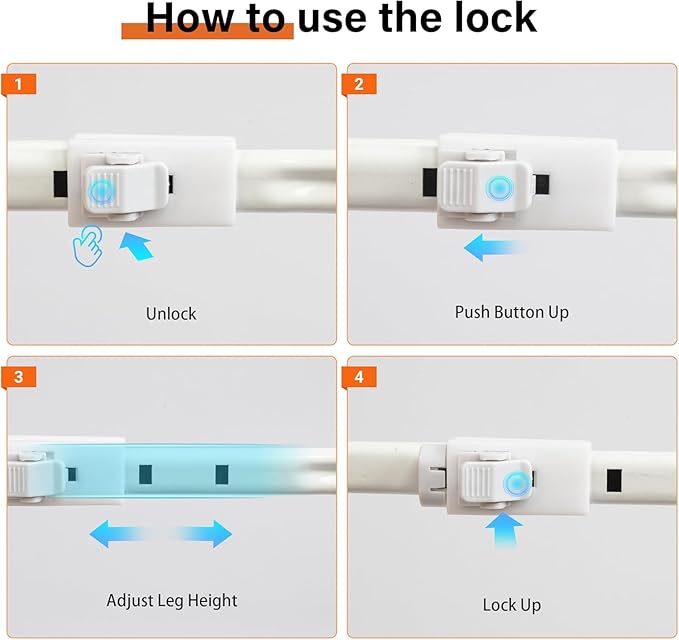 How to use the lock

1

Unlock

2

Push Button Up

3

Adjust Leg Height

4

Lock Up