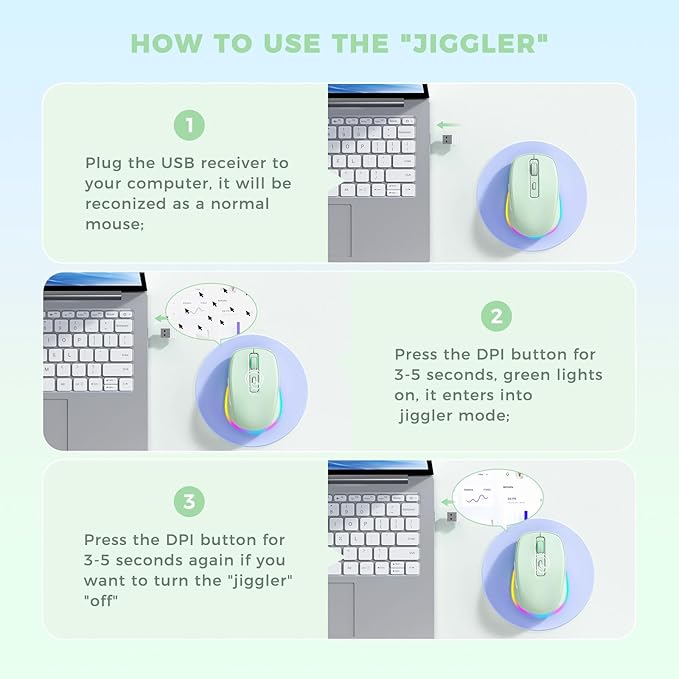 HOW TO USE THE "JIGGLER"

1

Plug the USB receiver to your computer, it will be reconized as a normal mouse;

2

Press the DPI button for 3-5 seconds, green lights on, it enters into jiggler mode;

3

Press the DPI button for 3-5 seconds again if you want to turn the "jiggler" "off"