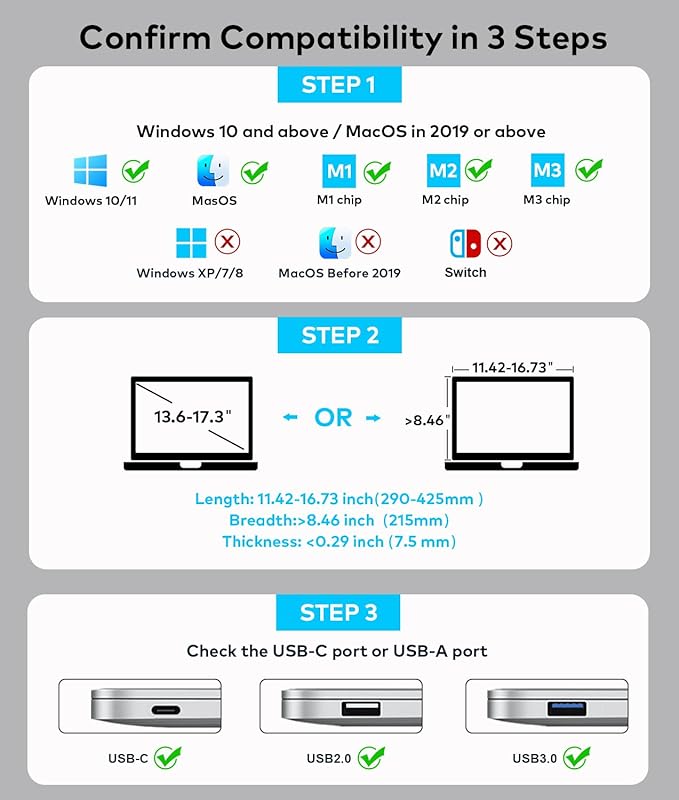 Confirm Compatibility in 3 Steps

STEP 1

Windows 10 and above / MacOS in 2019 or above

Windows 10/11
MasOS
M1
M1 chip
M2
M2 chip
M3
M3 chip

Windows XP/7/8
MacOS Before 2019
Switch

STEP 2

13.6-17.3"
OR
11.42-16.73"
>8.46"

Length: 11.42-16.73 inch(290-425mm )
Breadth:>8.46 inch (215mm)
Thickness: <0.29 inch (7.5 mm)

STEP 3

Check the USB-C port or USB-A port

USB-C
USB2.0
USB3.0