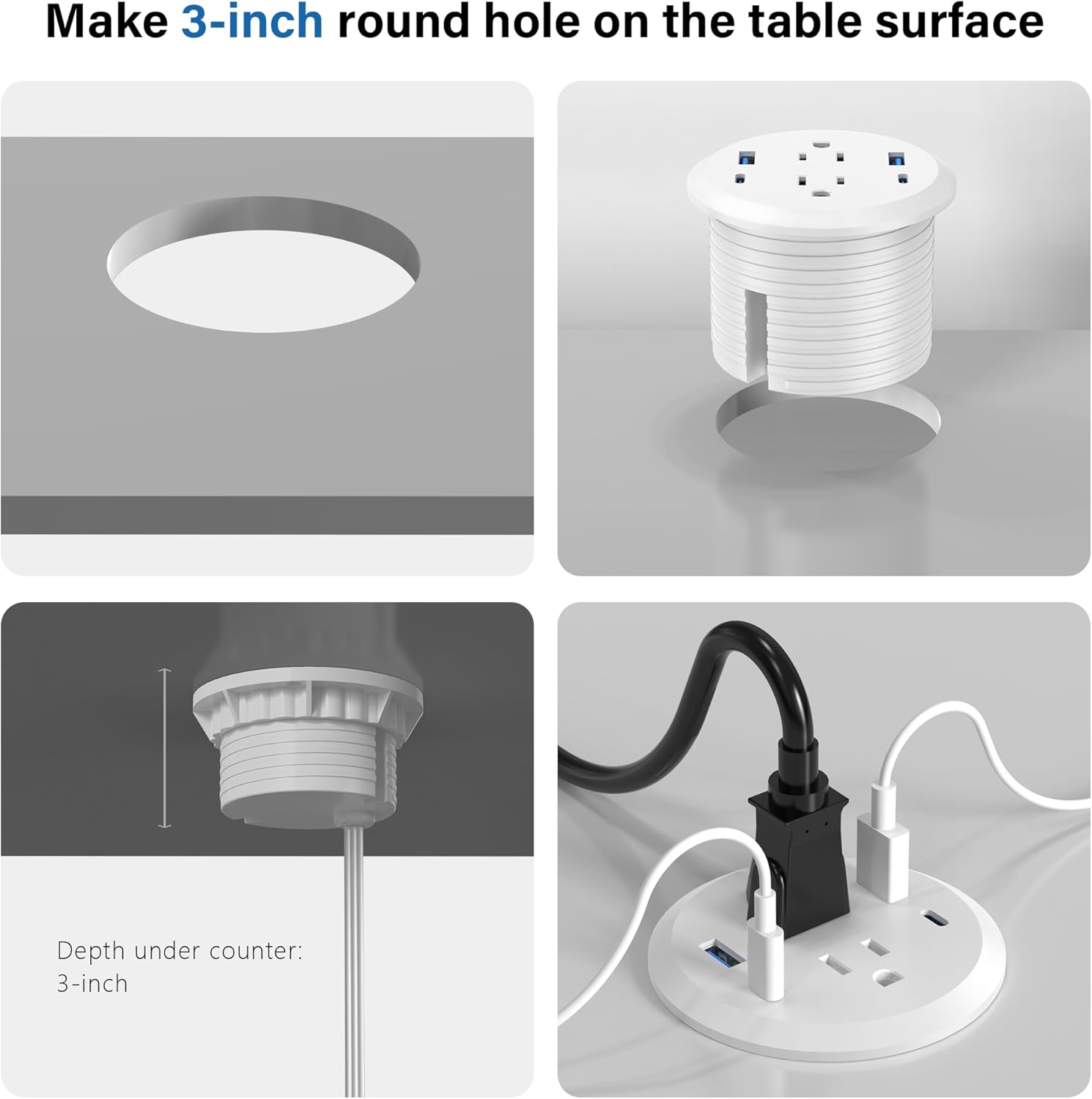 Make 3-inch round hole on the table surface

Depth under counter: 3-inch