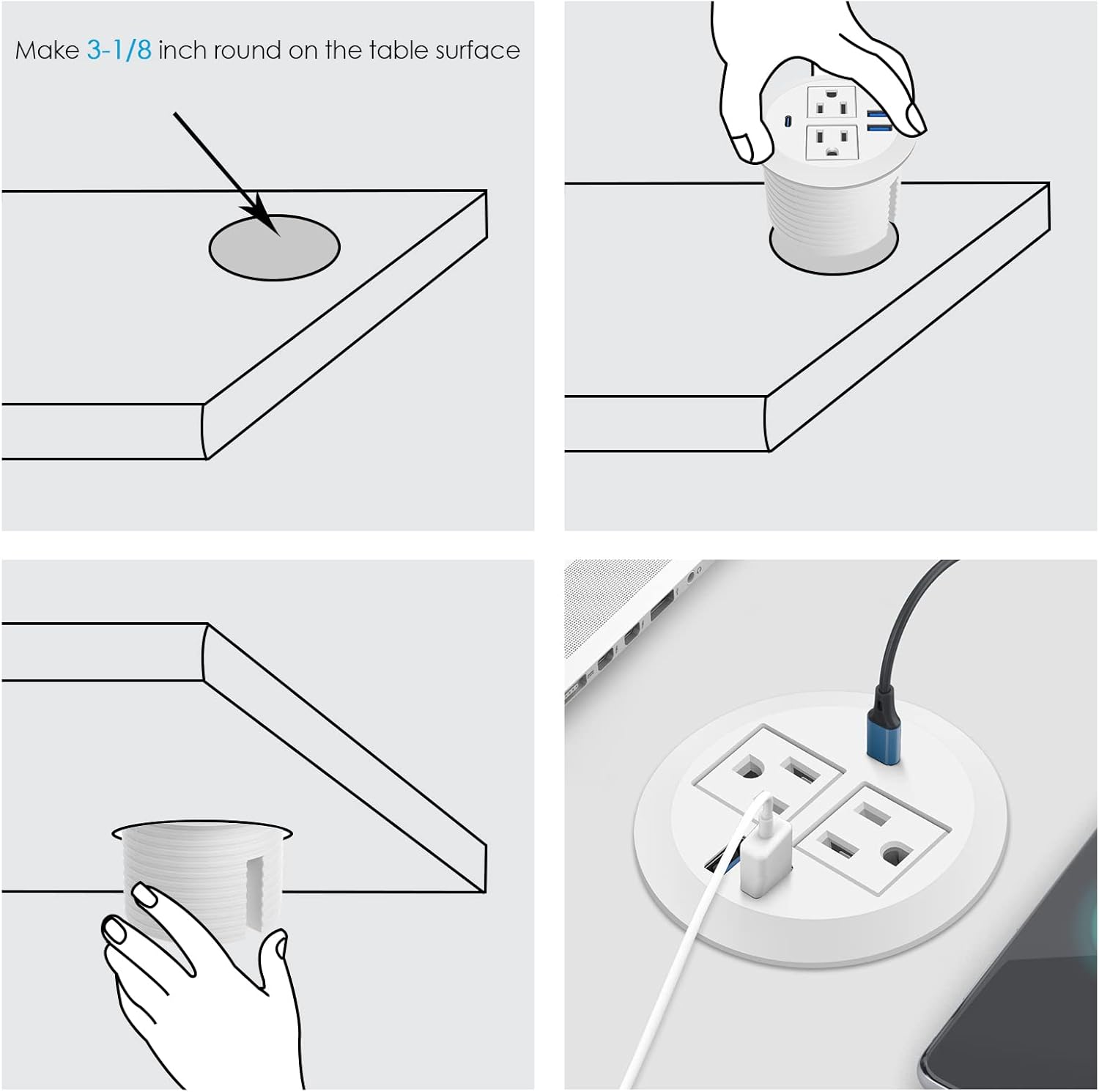 Make 3-1/8 inch round on the table surface