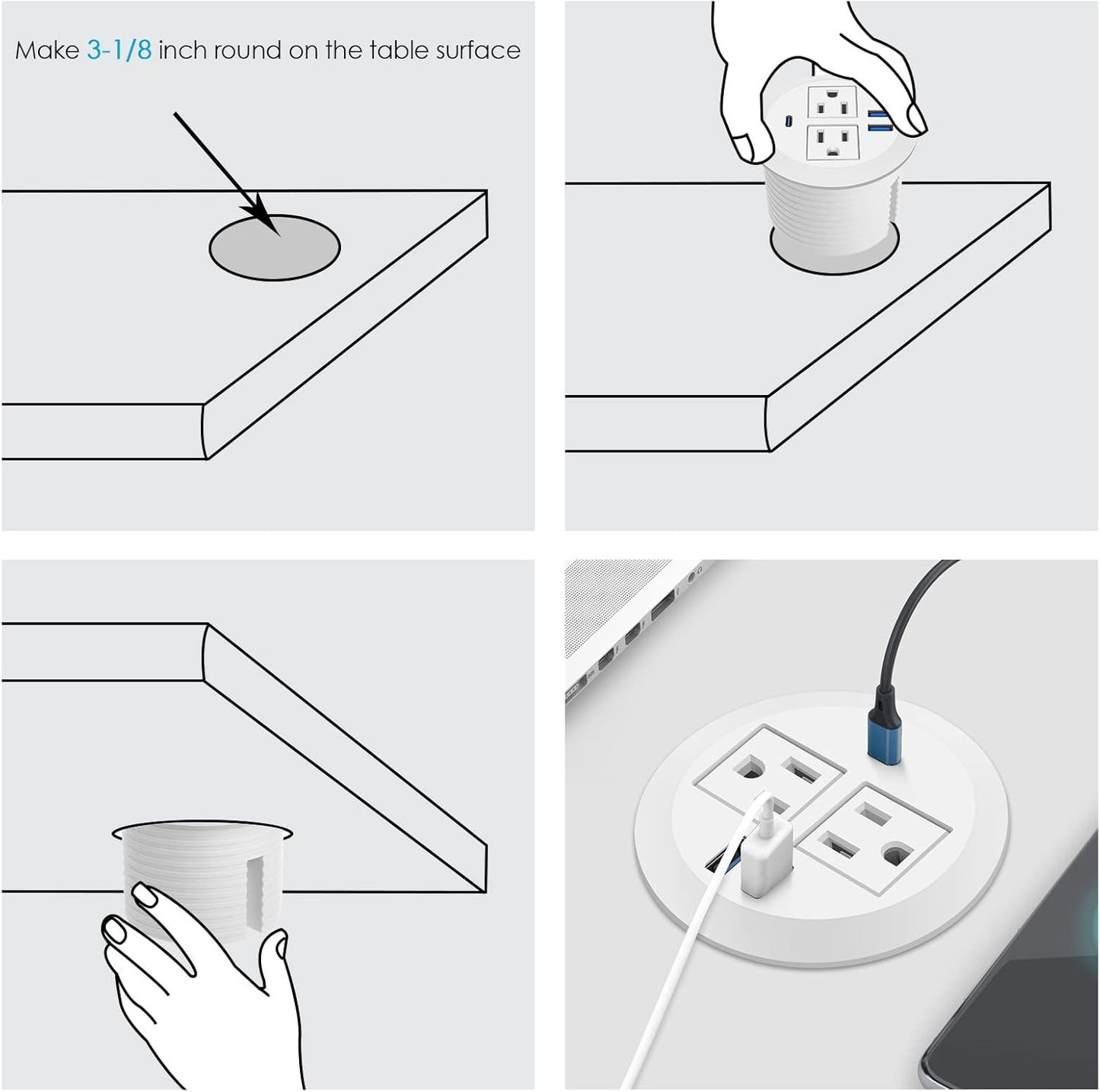 Make 3-1/8 inch round on the table surface