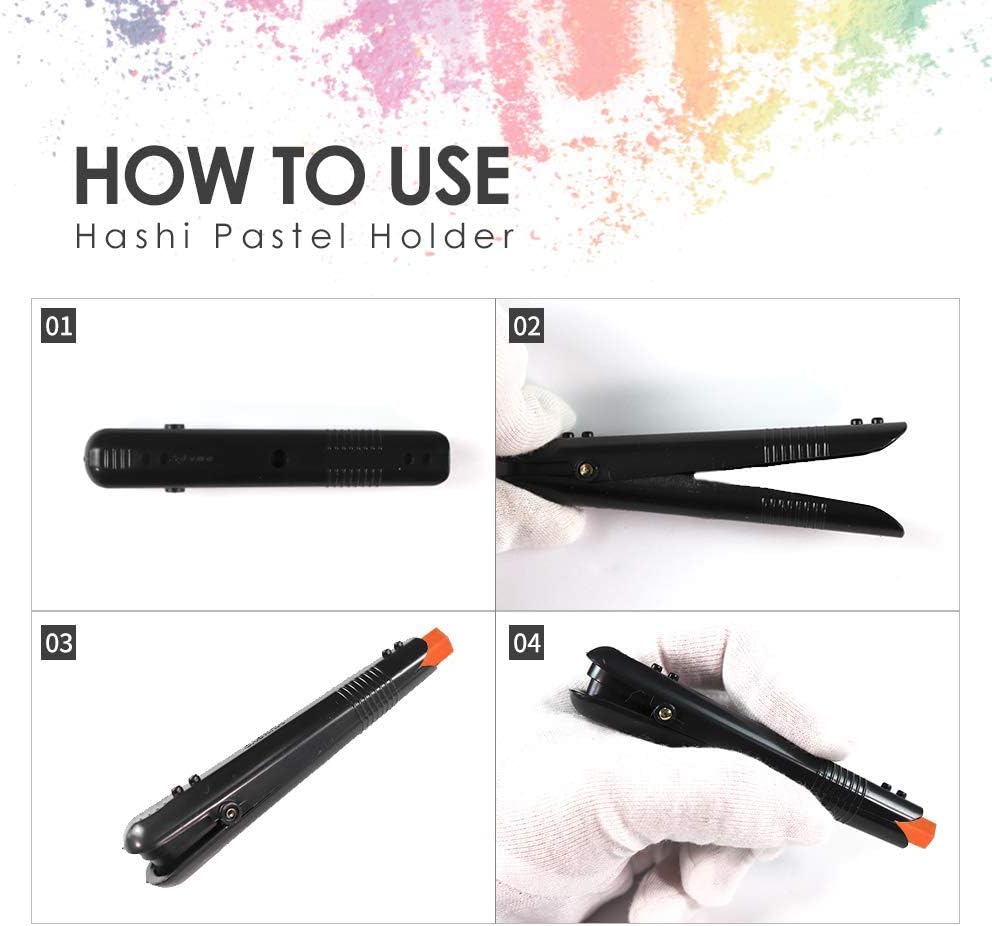 HOW TO USE
Hashi Pastel Holder

01

02

03

04