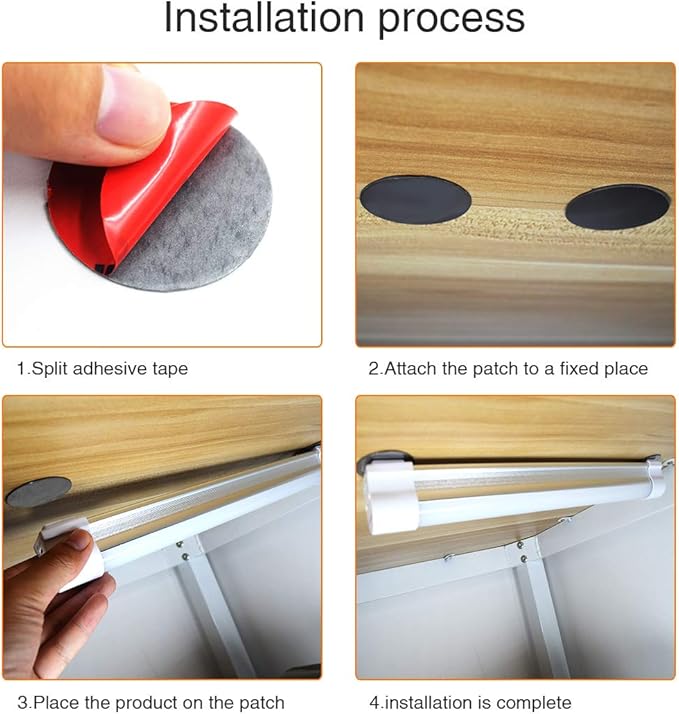 Installation process

1.Split adhesive tape

2.Attach the patch to a fixed place

3.Place the product on the patch

4.installation is complete