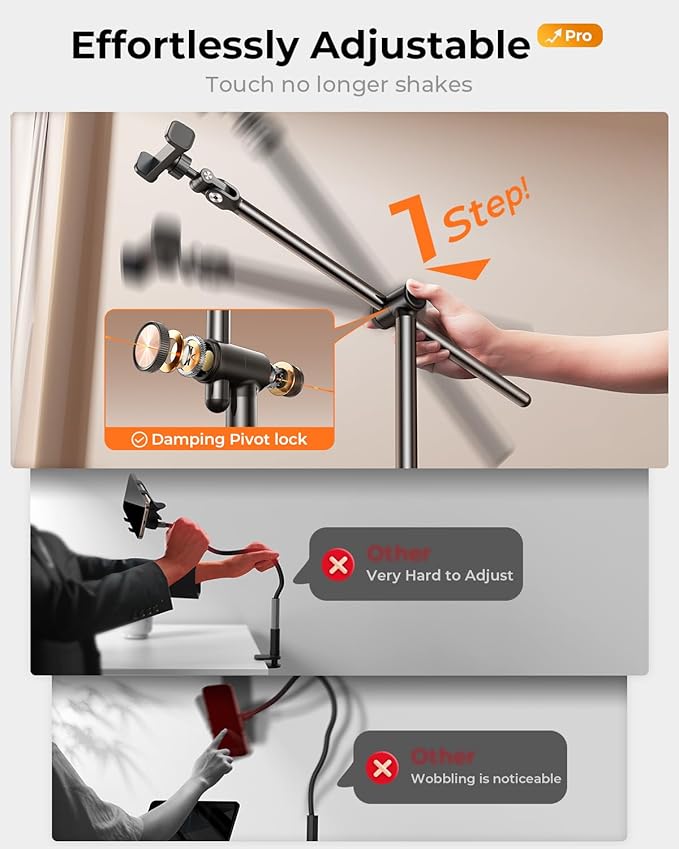 Effortlessly Adjustable Pro
Touch no longer shakes

1 Step!

Damping Pivot lock

Other
Very Hard to Adjust

Other
Wobbling is noticeable