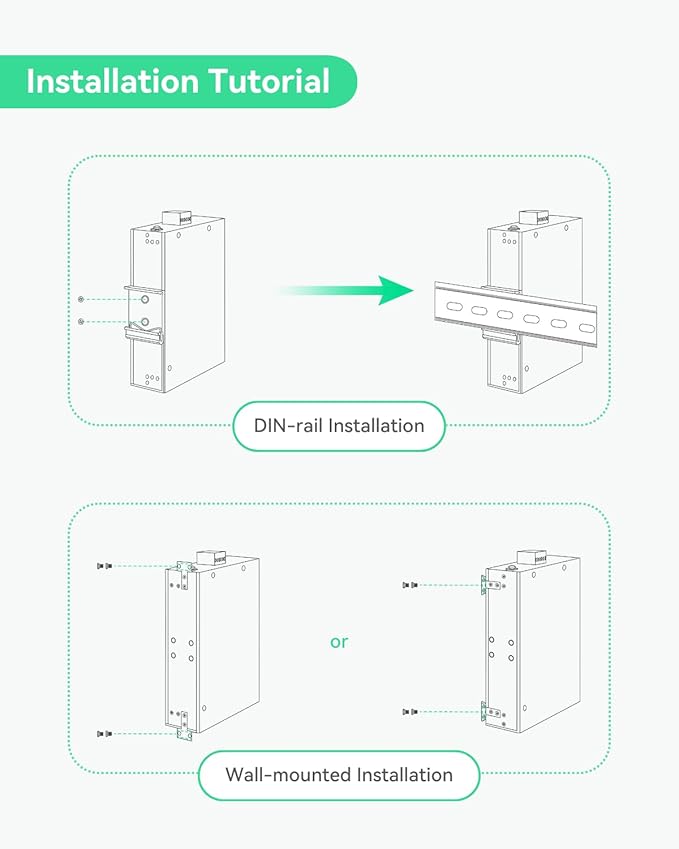 Installation Tutorial

DIN-rail Installation

or

Wall-mounted Installation