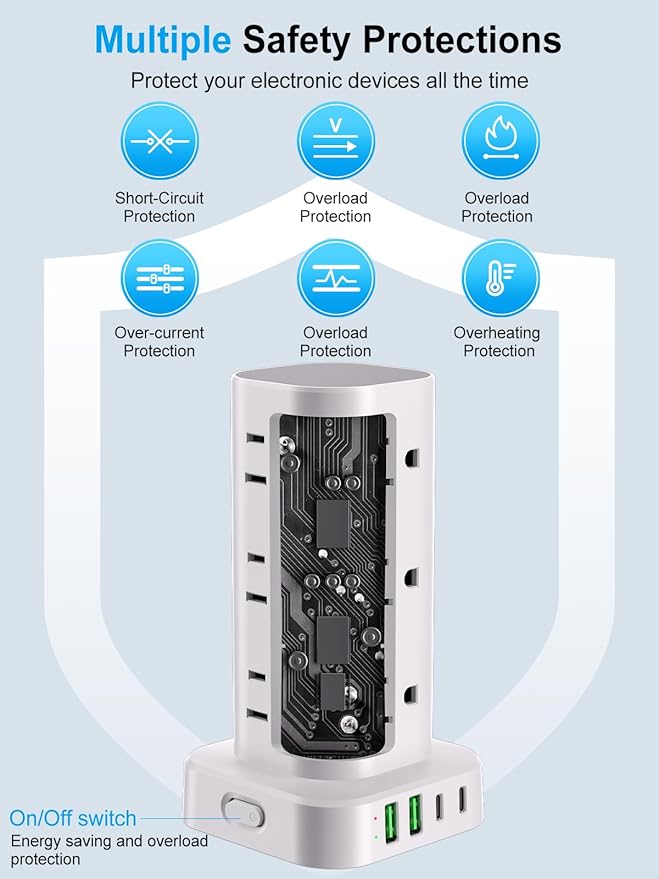 Multiple Safety Protections

Protect your electronic devices all the time

V

Short-Circuit Protection

Overload Protection

Overload Protection

Over-current Protection

Overload Protection

Overheating Protection

On/Off switch

Energy saving and overload protection