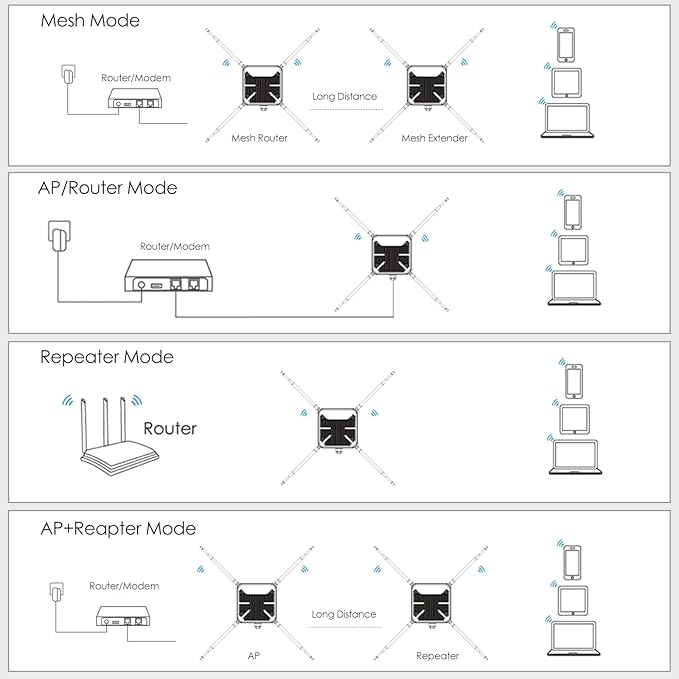 Mesh Mode

Router/Modem

Long Distance

Mesh Router

Mesh Extender

AP/Router Mode

Router/Modem

Repeater Mode

Router

AP+Reapter Mode

Router/Modem

Long Distance

AP

Repeater