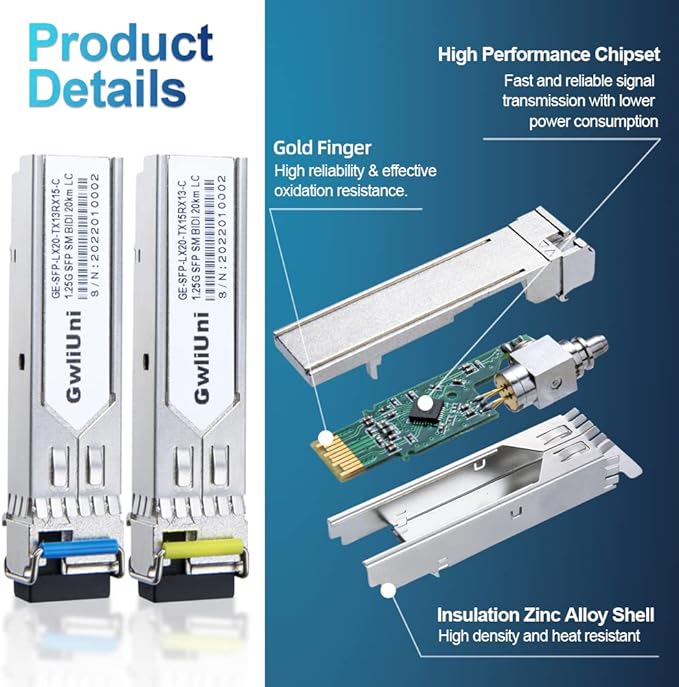 Product Details

GwliUni
GE-SFP-LX20-TX13RX15-C
1.25G SFP SM BIDI 20km LC
S/N:2022010002

GwliUni
GE-SFP-LX20-TX15RX13-C
1.25G SFP SM BIDI 20km LC
S/N:2022010002

High Performance Chipset
Fast and reliable signal transmission with lower power consumption

Gold Finger
High reliability & effective oxidation resistance.

Insulation Zinc Alloy Shell
High density and heat resistant