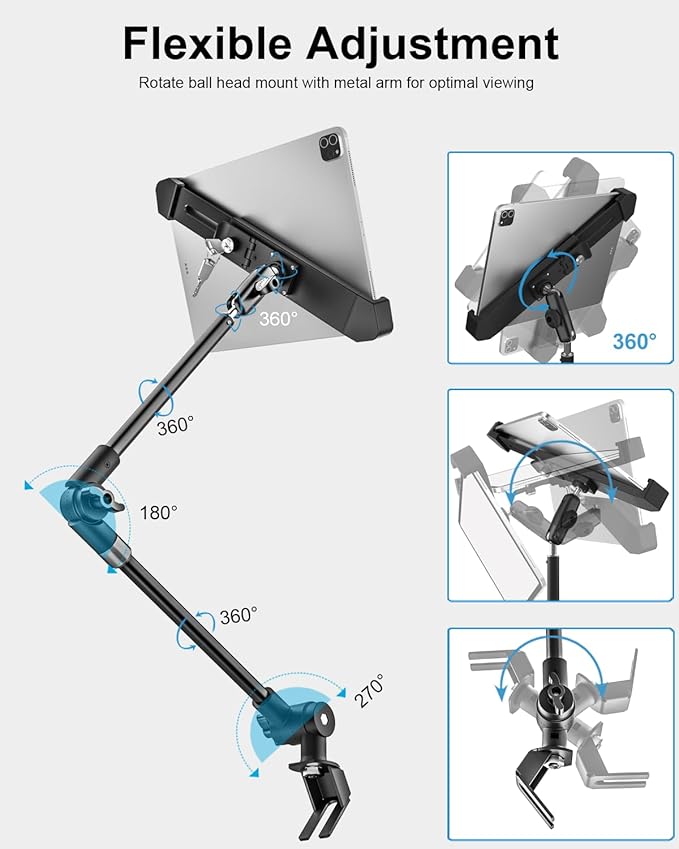 Flexible Adjustment

Rotate ball head mount with metal arm for optimal viewing

360°

360°

180°

360°

270°

360°