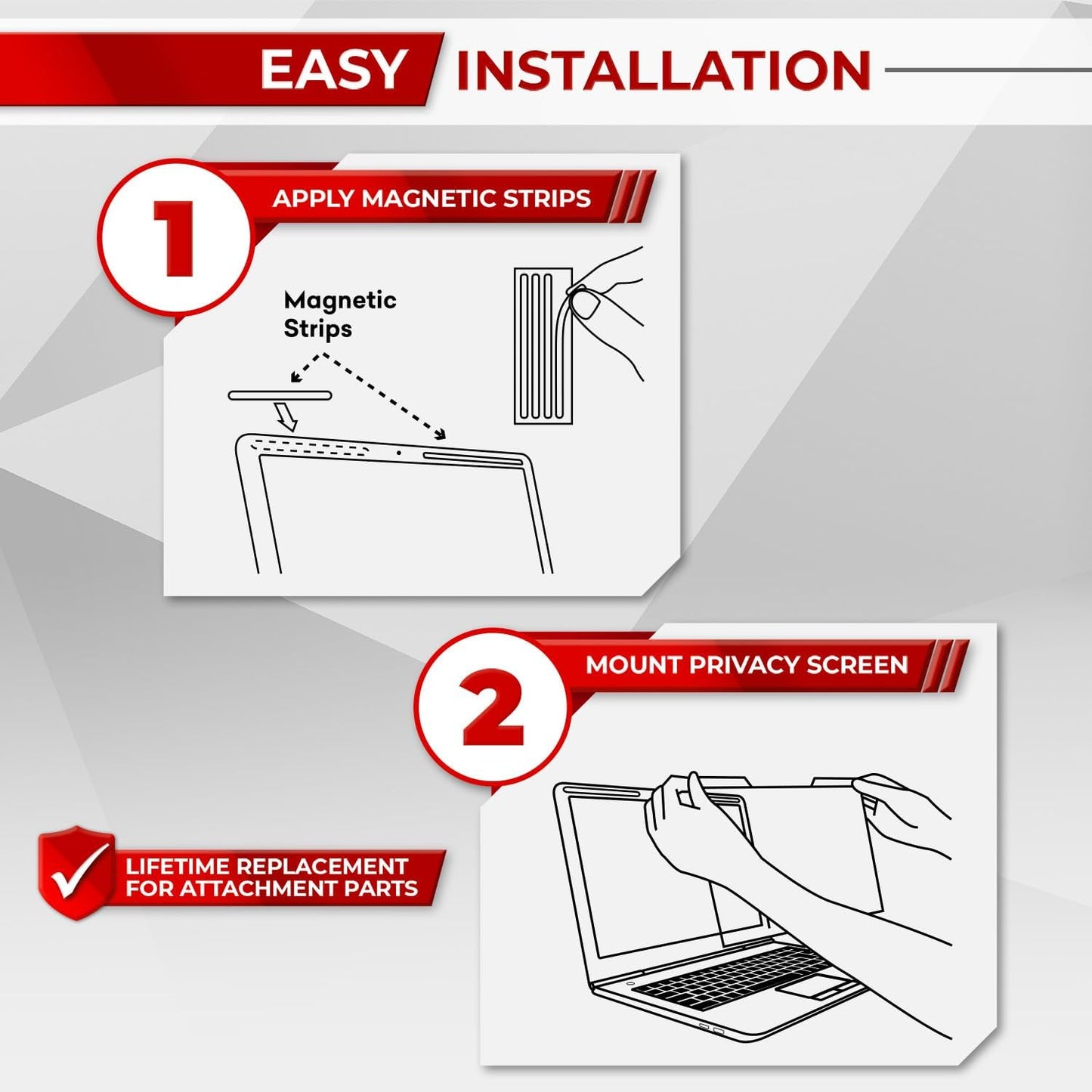 EASY INSTALLATION

1

APPLY MAGNETIC STRIPS

Magnetic Strips

2

MOUNT PRIVACY SCREEN

LIFETIME REPLACEMENT FOR ATTACHMENT PARTS