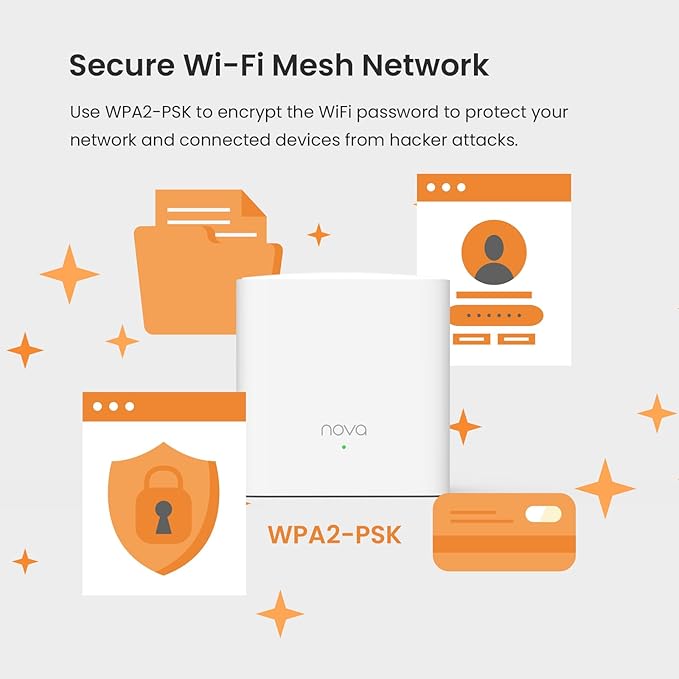 Secure Wi-Fi Mesh Network

Use WPA2-PSK to encrypt the WiFi password to protect your network and connected devices from hacker attacks.

nova

WPA2-PSK