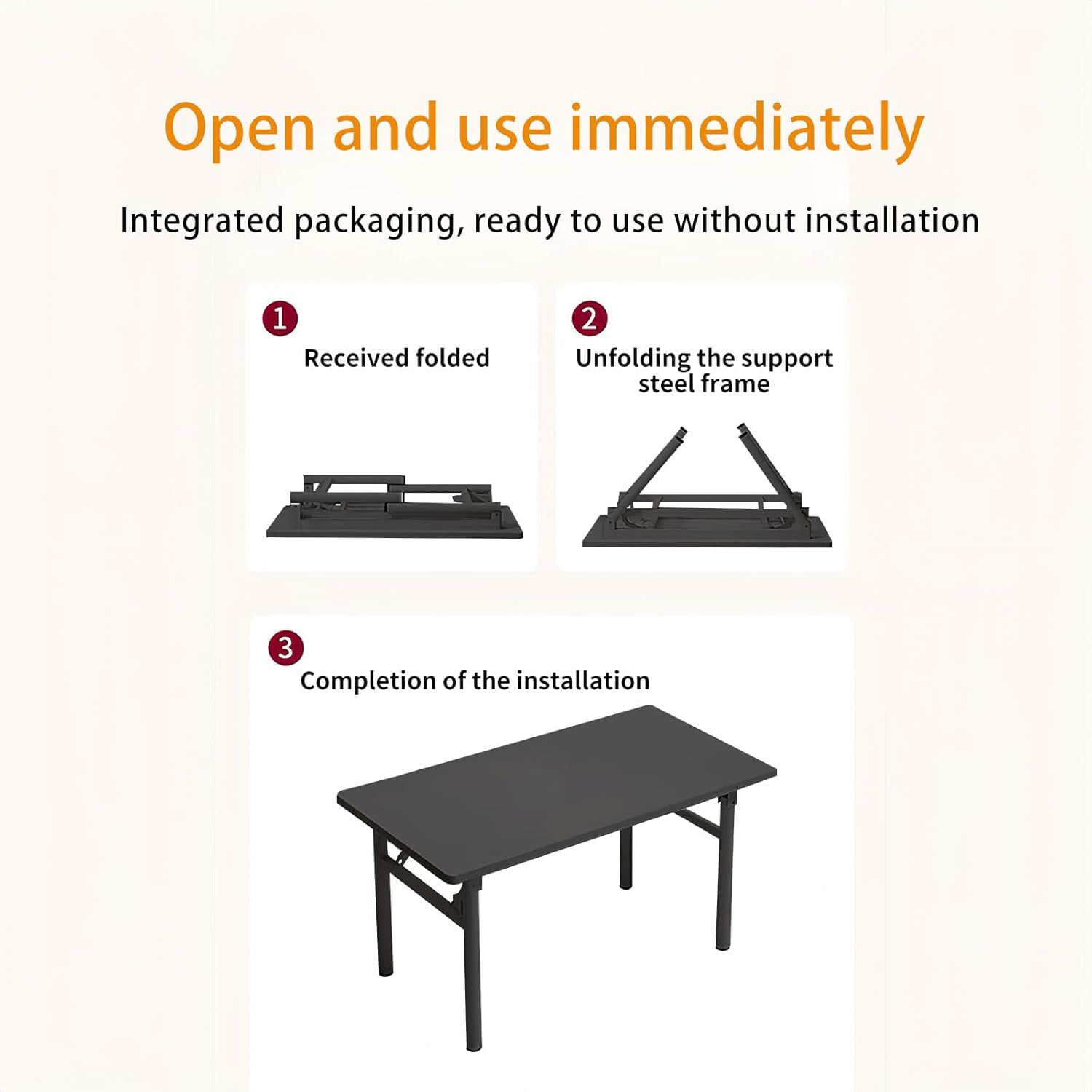 Open and use immediately

Integrated packaging, ready to use without installation

1
Received folded

2
Unfolding the support steel frame

3
Completion of the installation