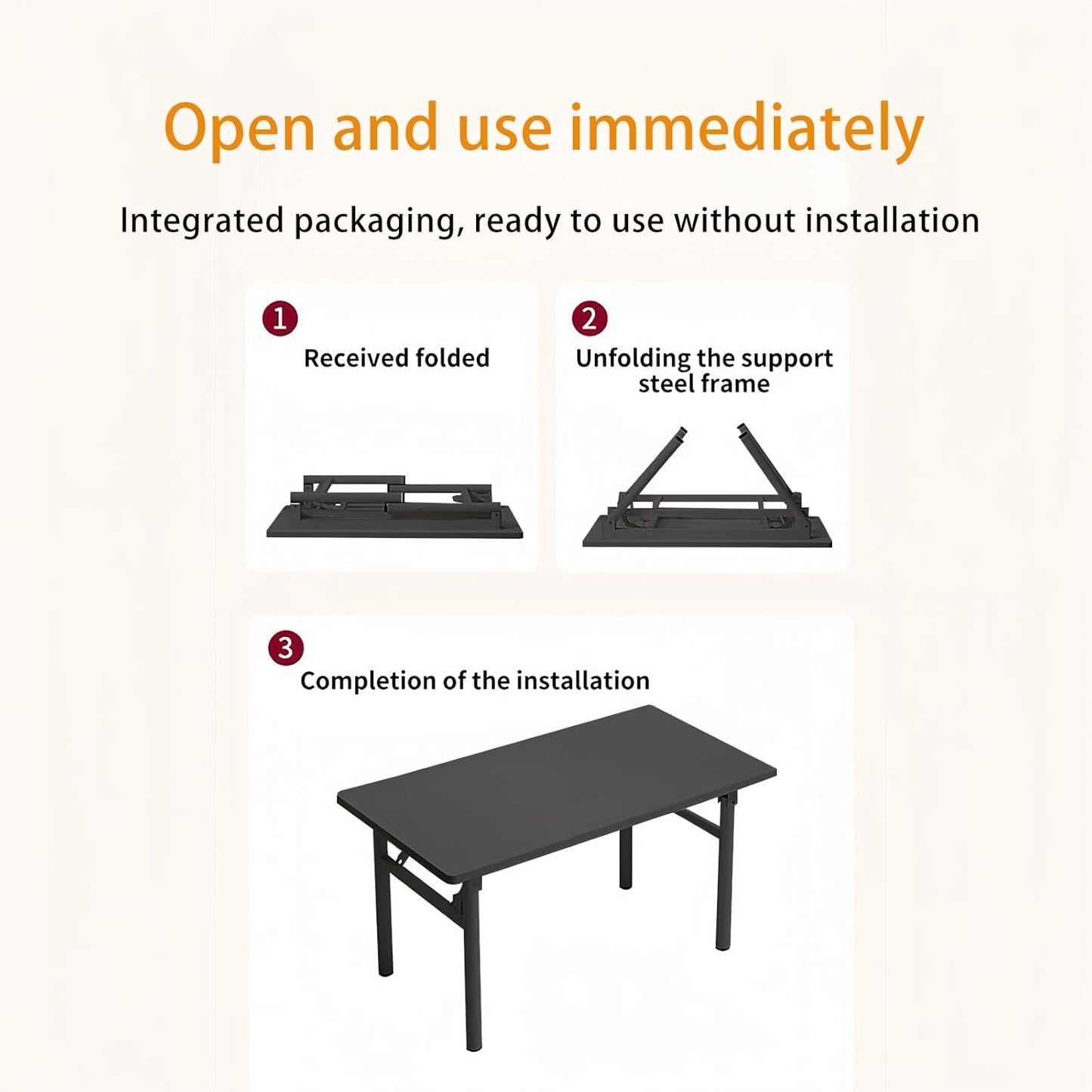 Open and use immediately

Integrated packaging, ready to use without installation

1

Received folded

2

Unfolding the support steel frame

3

Completion of the installation