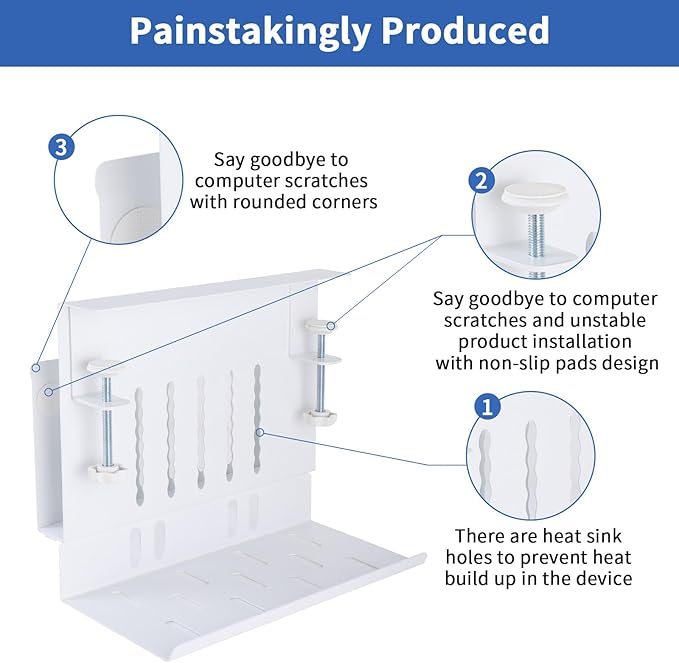 Painstakingly Produced

3

Say goodbye to computer scratches with rounded corners

2

Say goodbye to computer scratches and unstable product installation with non-slip pads design

1

There are heat sink holes to prevent heat build up in the device