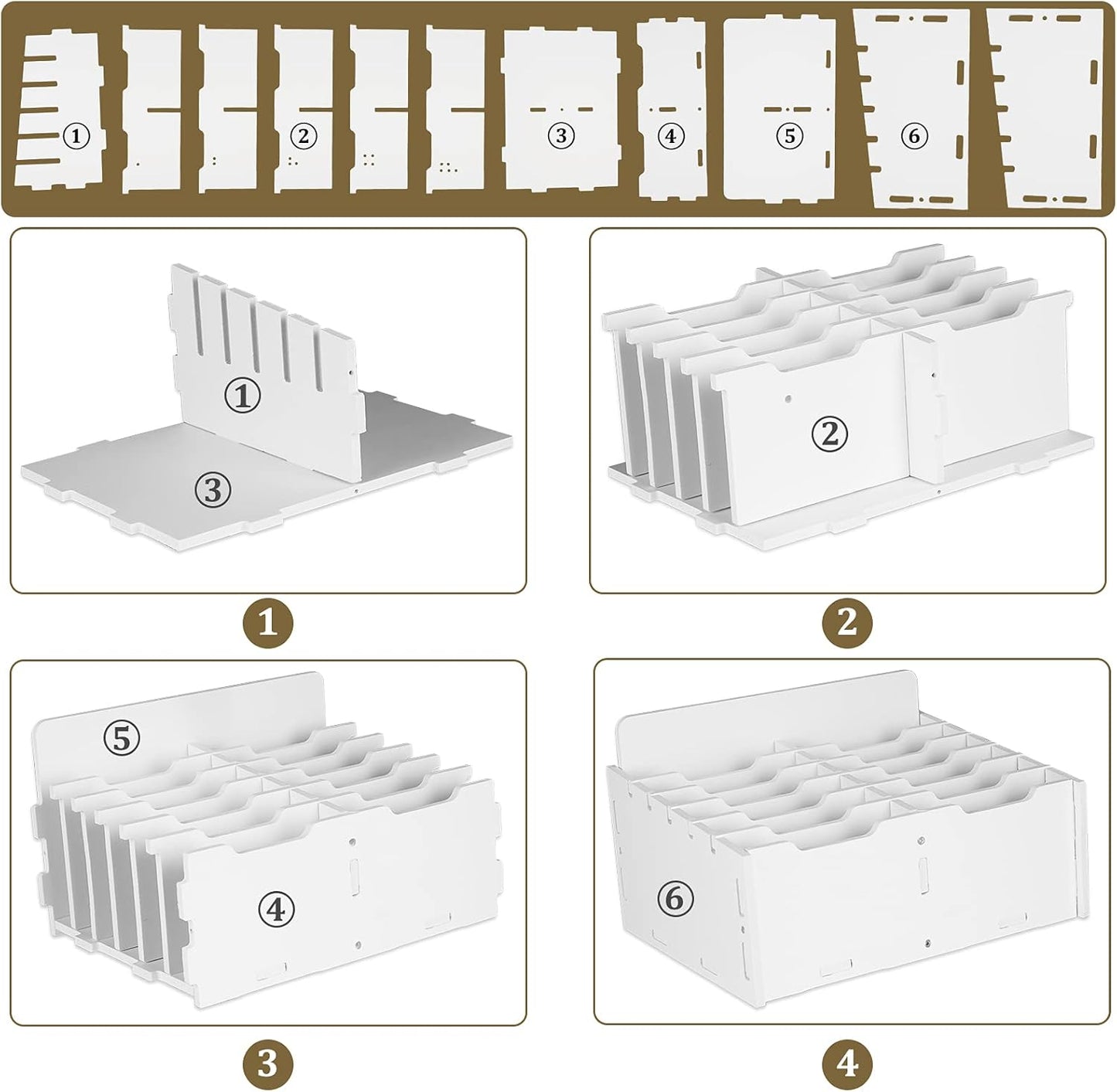 ①
②
③
④
⑤
⑥

①
③

②

1

2

⑤
④

⑥

3

4