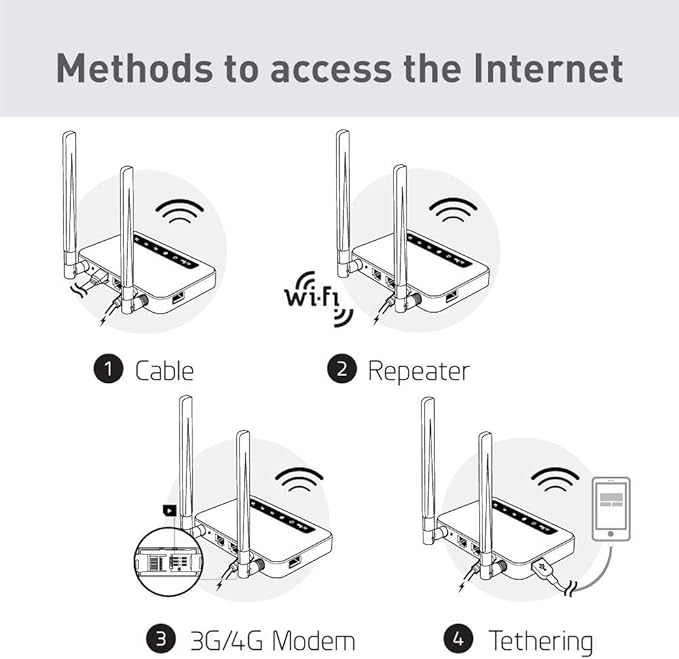 Methods to access the Internet

Wi-Fi

1 Cable

2 Repeater

3 3G/4G Modem

4 Tethering