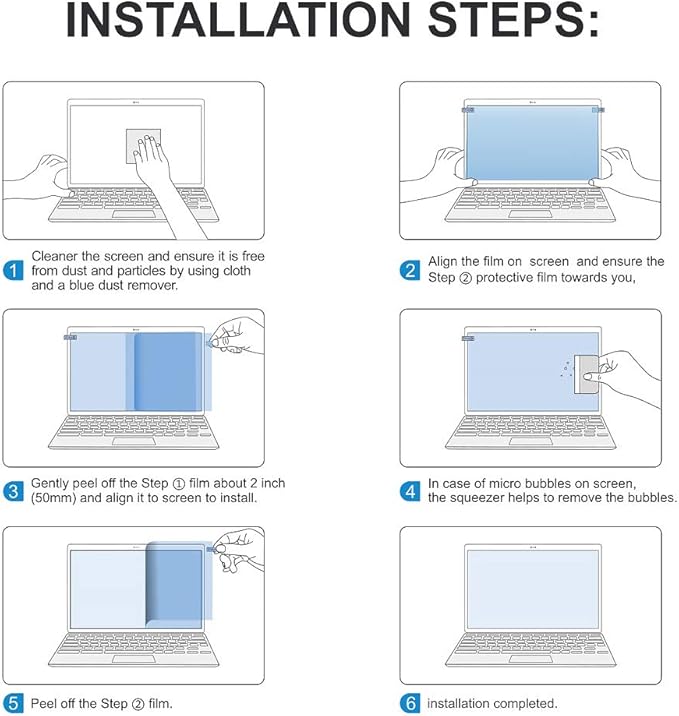 INSTALLATION STEPS:

1 Cleaner the screen and ensure it is free from dust and particles by using cloth and a blue dust remover.

2 Align the film on screen and ensure the Step ② protective film towards you,

3 Gently peel off the Step ① film about 2 inch (50mm) and align it to screen to install.

4 In case of micro bubbles on screen, the squeezer helps to remove the bubbles.

5 Peel off the Step ② film.

6 installation completed.