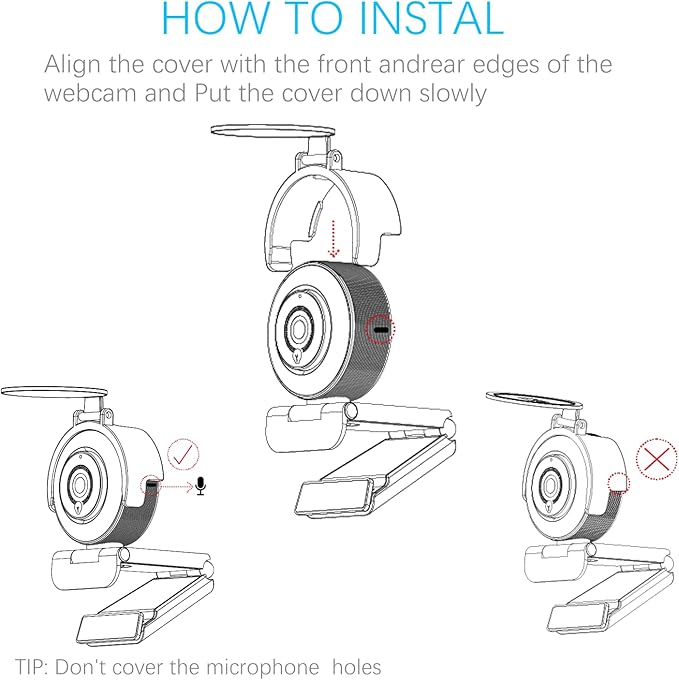 HOW TO INSTAL

Align the cover with the front andrear edges of the webcam and Put the cover down slowly

TIP: Don't cover the microphone holes